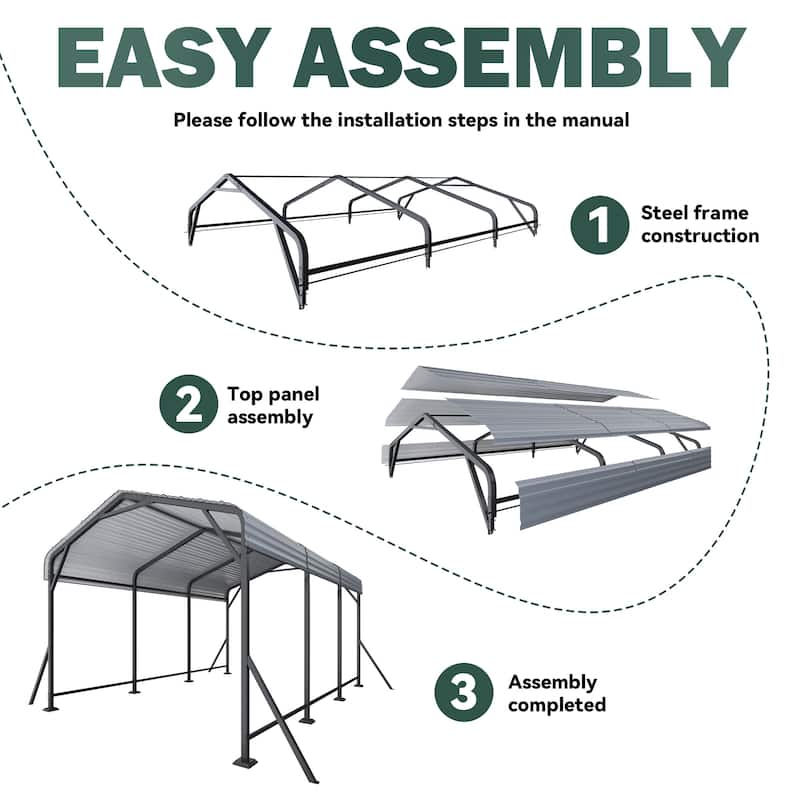 EASY ASSEMBLY

Please follow the installation steps in the manual

1 Steel frame construction

2 Top panel assembly

3 Assembly completed