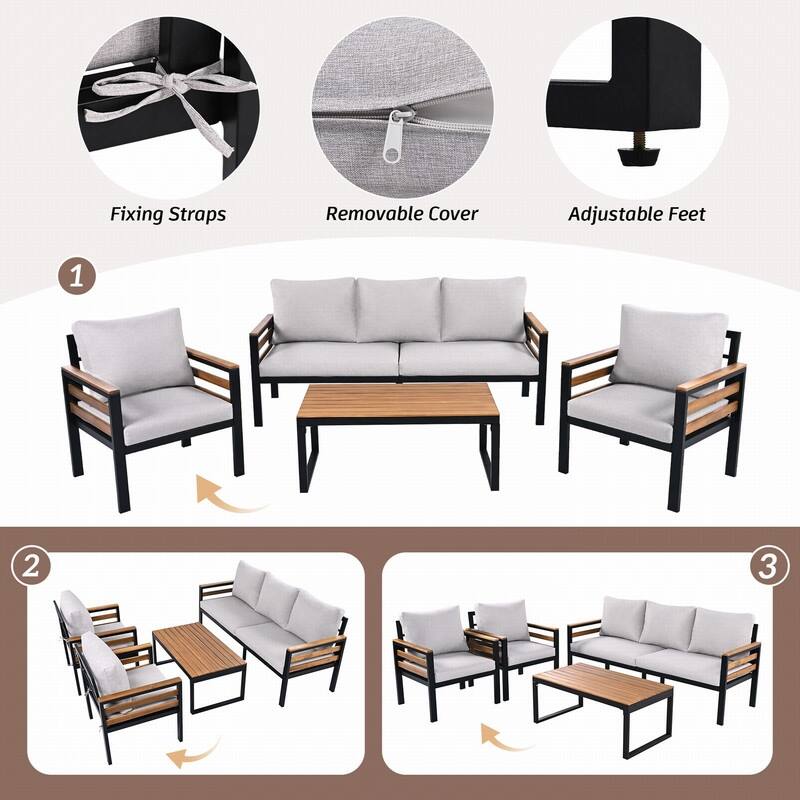 Fixing Straps

Removable Cover

Adjustable Feet

1

2

3