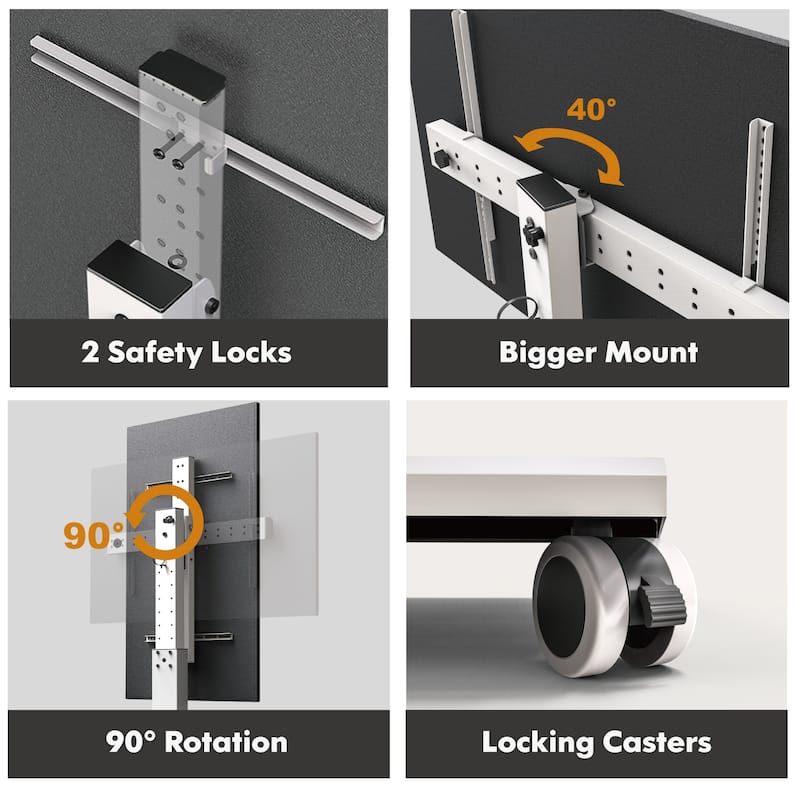 2 Safety Locks

40°

Bigger Mount

90°

90° Rotation

Locking Casters