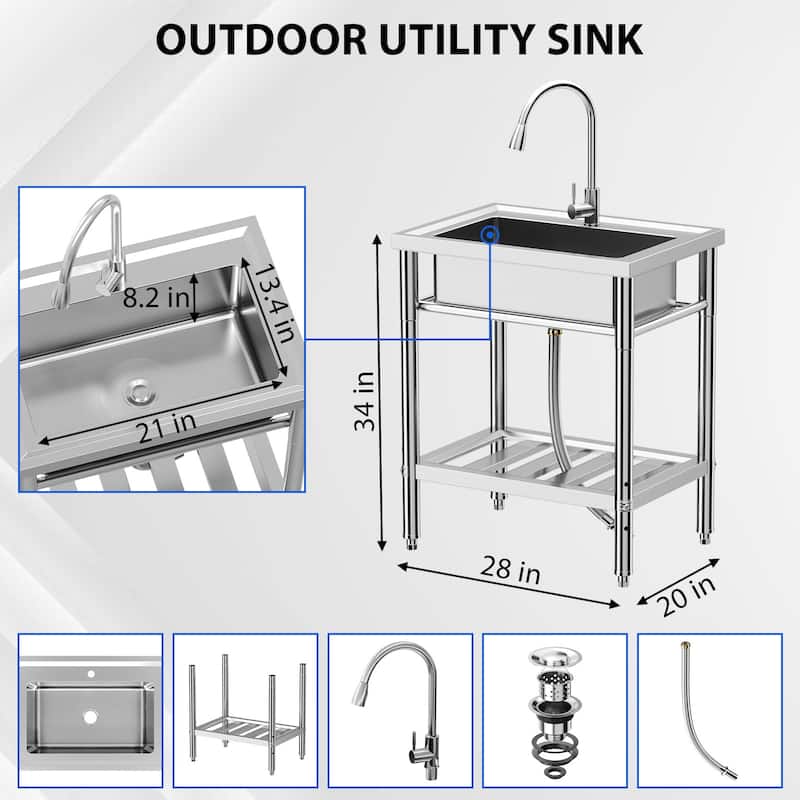 OUTDOOR UTILITY SINK

8.2 in
13.4 in
21 in

34 in
28 in
20 in