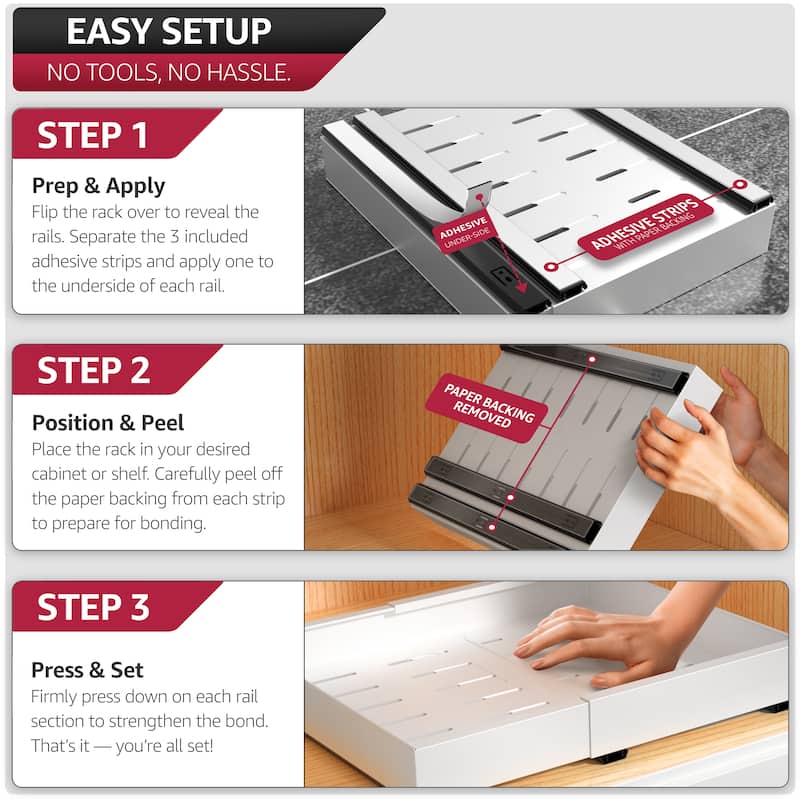 EASY SETUP
NO TOOLS, NO HASSLE.

STEP 1

Prep & Apply
Flip the rack over to reveal the rails. Separate the 3 included adhesive strips and apply one to the underside of each rail.

ADHESIVE UNDER-SIDE

ADHESIVE STRIPS WITH PAPER BACKING

STEP 2

Position & Peel
Place the rack in your desired cabinet or shelf. Carefully peel off the paper backing from each strip to prepare for bonding.

PAPER BACKING REMOVED

STEP 3

Press & Set
Firmly press down on each rail section to strengthen the bond. That's it — you're all set!