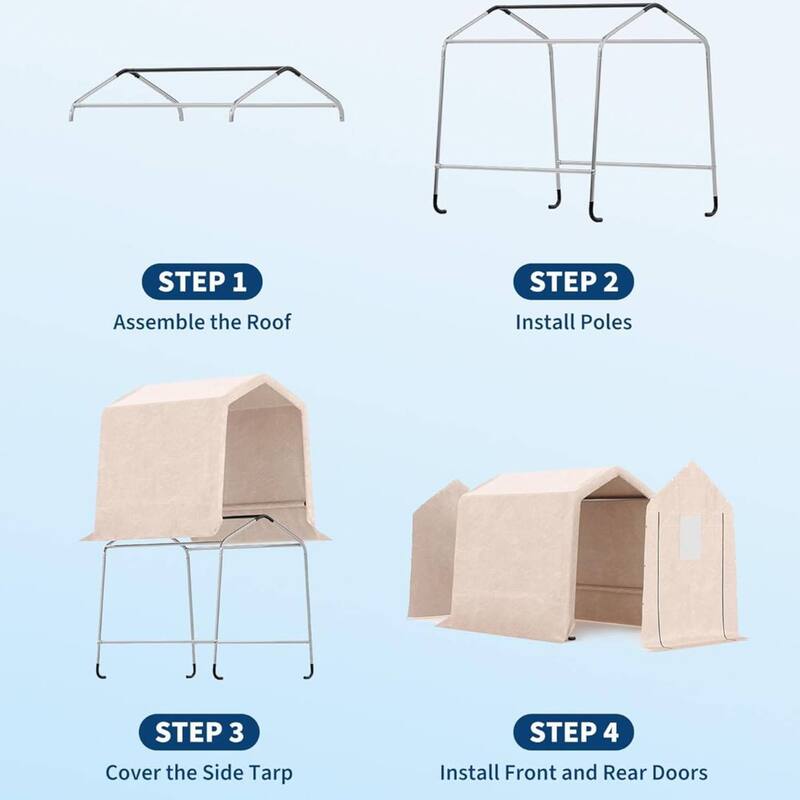 STEP 1
Assemble the Roof

STEP 2
Install Poles

STEP 3
Cover the Side Tarp

STEP 4
Install Front and Rear Doors