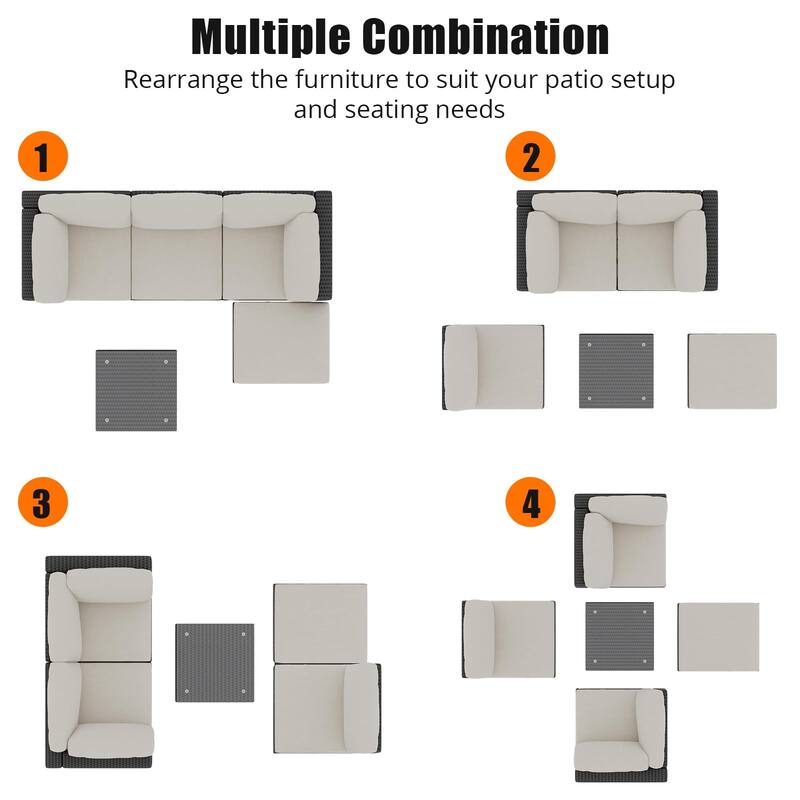 Multiple Combination
Rearrange the furniture to suit your patio setup and seating needs

1

2

3

4