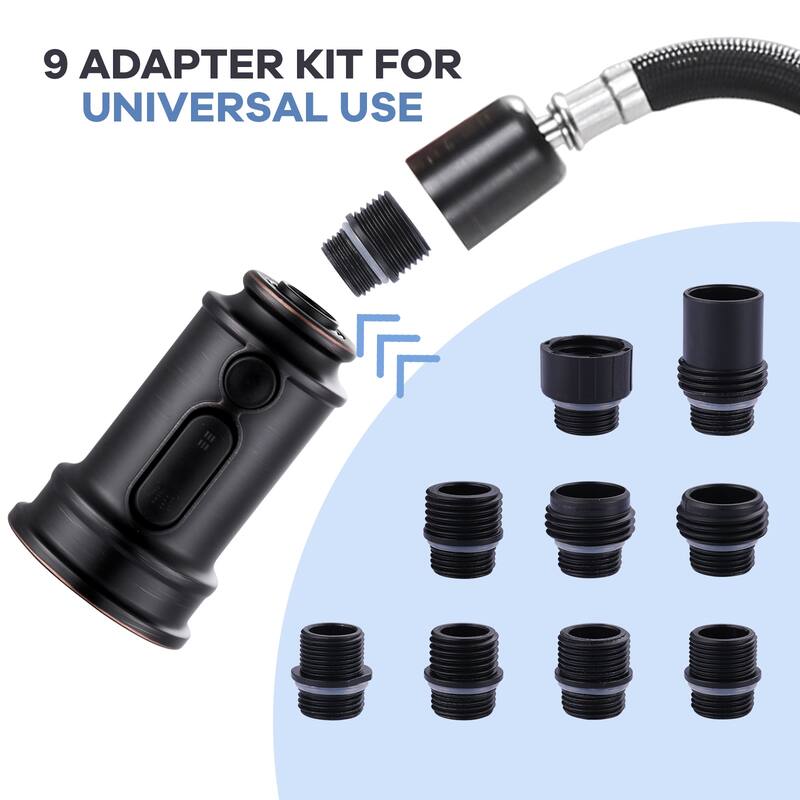 9 ADAPTER KIT FOR UNIVERSAL USE