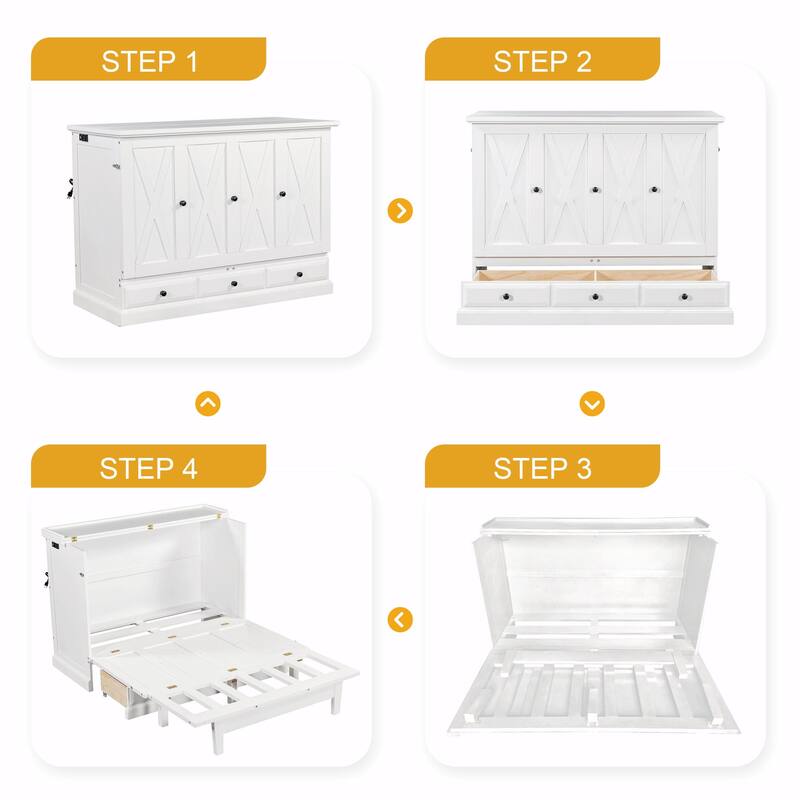 STEP 1

STEP 2

STEP 4

STEP 3