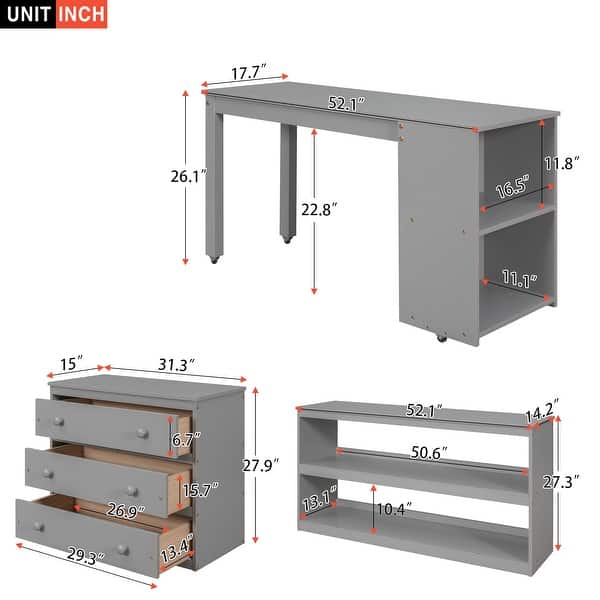 UNIT INCH

17.7″
52.1″
26.1″
22.8″
11.8″
16.5″
11.1″

15″
31.3″
6.7″
27.9″
15.7″
26.9″
13.4″
29.3″

52.1″
14.2″
50.6″
27.3″
13.1″
10.4″