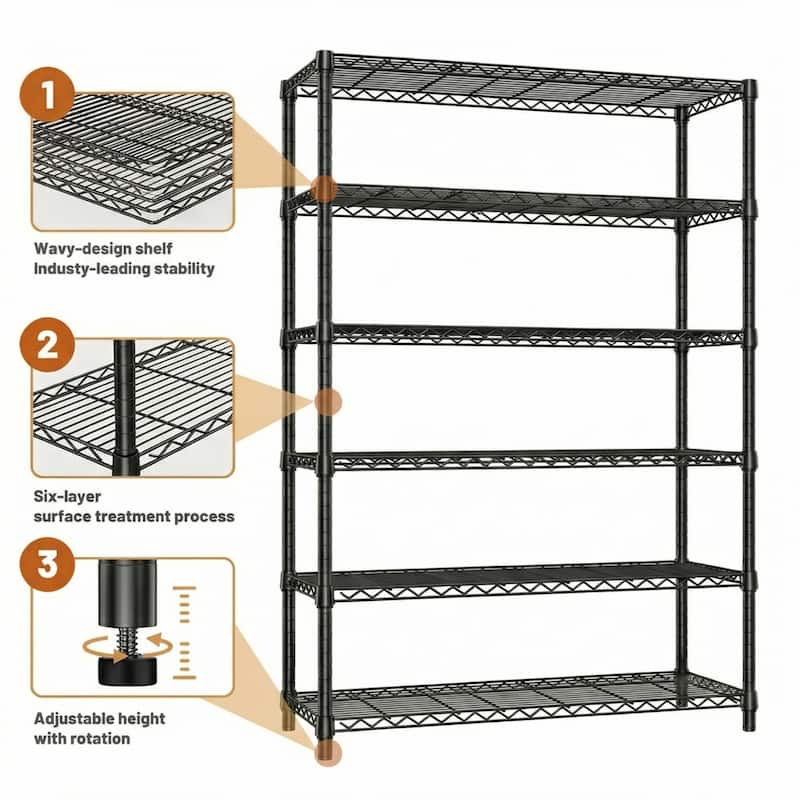 1

Wavy-design shelf
Industy-leading stability

2

Six-layer
surface treatment process

3

Adjustable height
with rotation