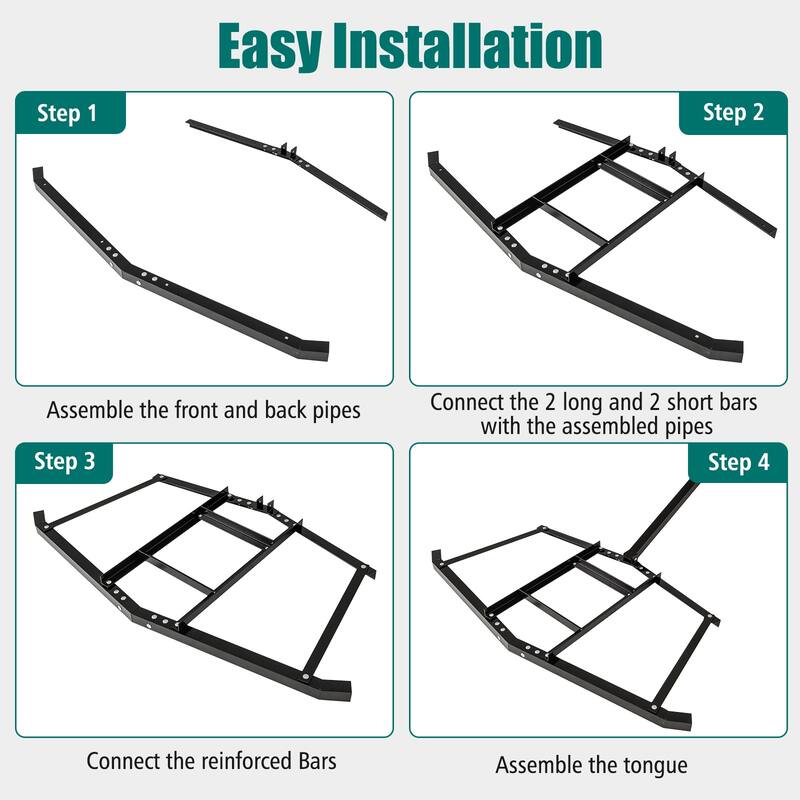 Easy Installation

Step 1

Assemble the front and back pipes

Step 2

Connect the 2 long and 2 short bars with the assembled pipes

Step 3

Connect the reinforced Bars

Step 4

Assemble the tongue