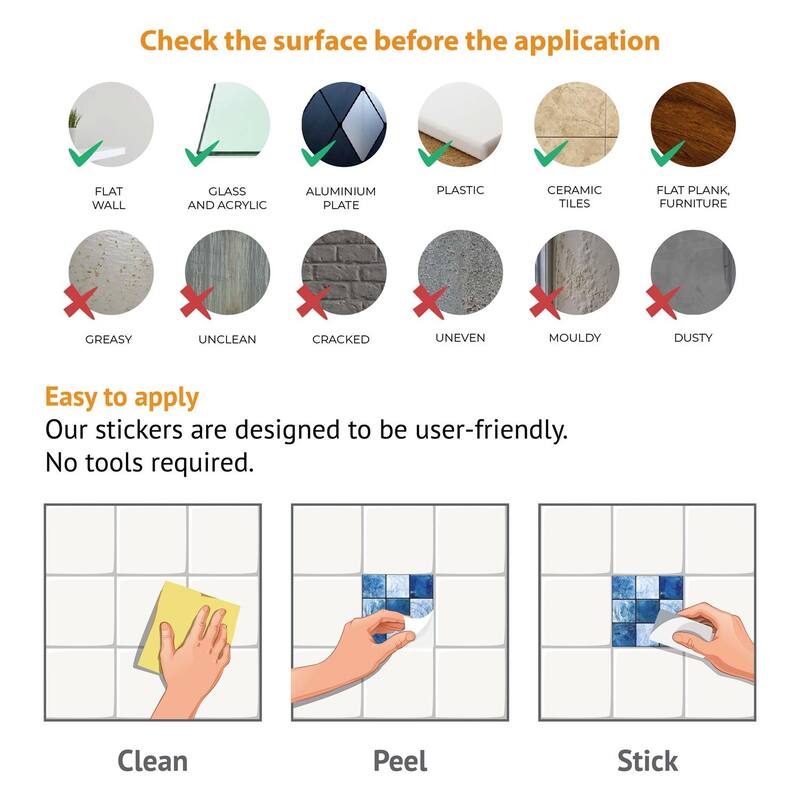 Check the surface before the application

FLAT WALL

GLASS AND ACRYLIC

ALUMINIUM PLATE

PLASTIC

CERAMIC TILES

FLAT PLANK, FURNITURE

GREASY

UNCLEAN

CRACKED

UNEVEN

MOULDY

DUSTY

Easy to apply
Our stickers are designed to be user-friendly.
No tools required.

Clean

Peel

Stick