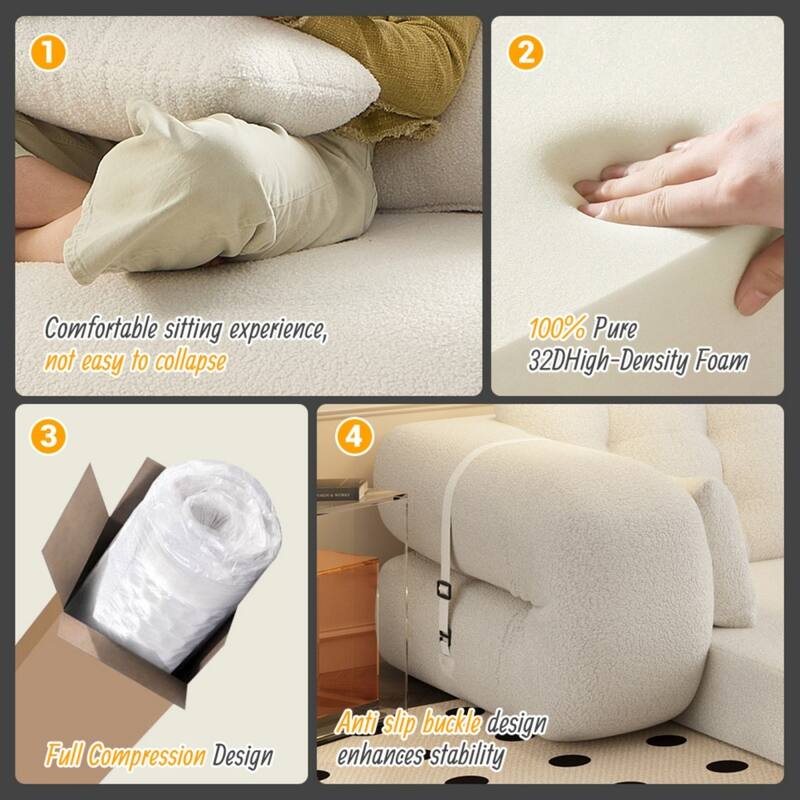 1

Comfortable sitting experience, not easy to collapse

2

100% Pure 32DHigh-Density Foam

3

Full Compression Design

4

Anti slip buckle design enhances stability