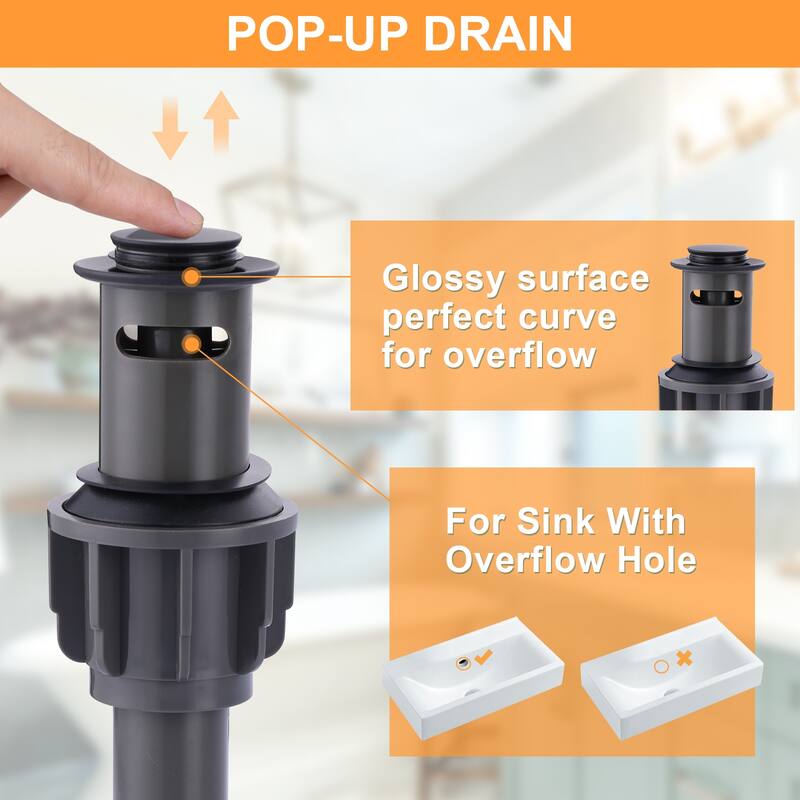 POP-UP DRAIN

Glossy surface perfect curve for overflow

For Sink With Overflow Hole