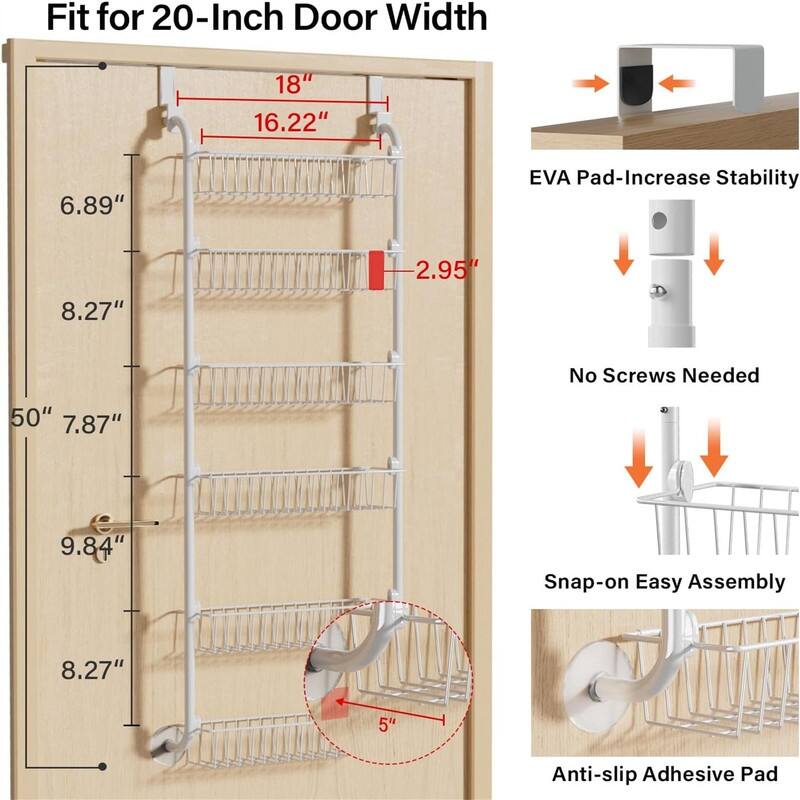 Fit for 20-Inch Door Width

18″

16.22″

6.89″

2.95″

8.27″

50″

7.87″

9.84″

8.27″

5″

EVA Pad-Increase Stability

No Screws Needed

Snap-on Easy Assembly

Anti-slip Adhesive Pad