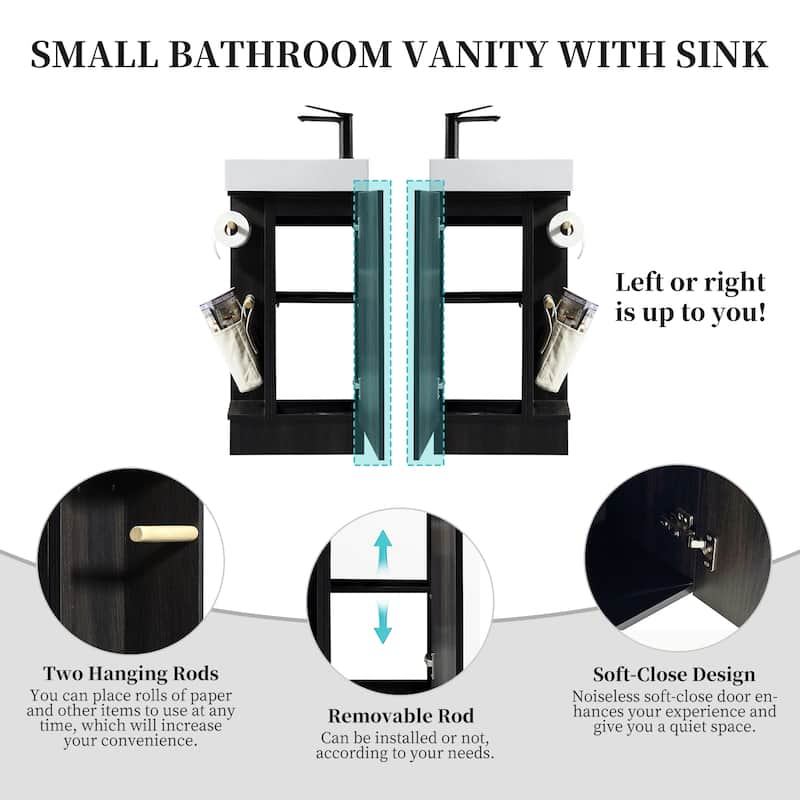 SMALL BATHROOM VANITY WITH SINK

Left or right is up to you!

Two Hanging Rods
You can place rolls of paper and other items to use at any time, which will increase your convenience.

Removable Rod
Can be installed or not, according to your needs.

Soft-Close Design
Noiseless soft-close door enhances your experience and give you a quiet space.