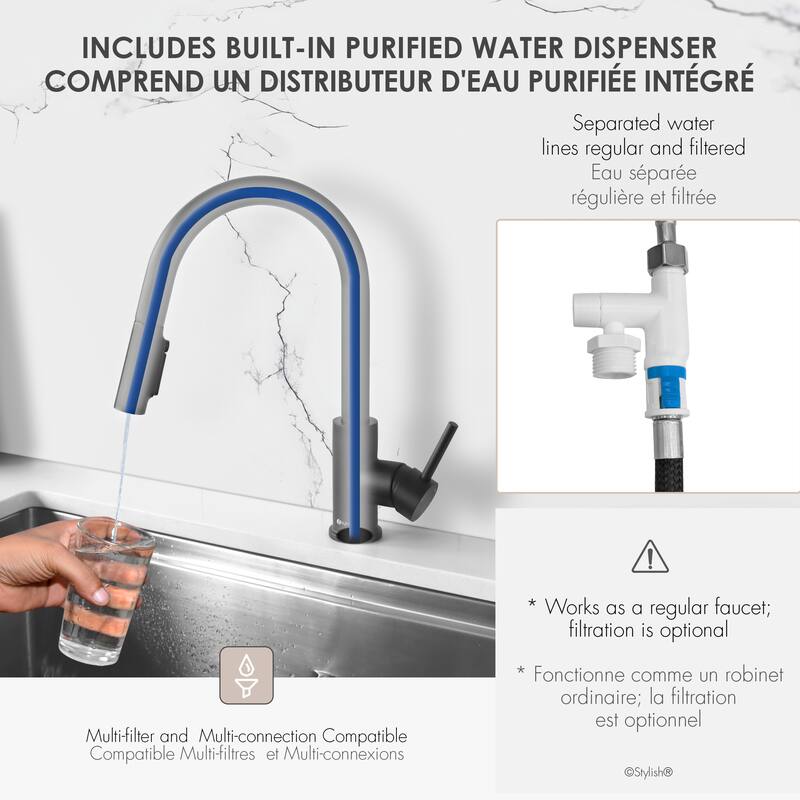 INCLUDES BUILT-IN PURIFIED WATER DISPENSER
COMPREND UN DISTRIBUTEUR D'EAU PURIFIÉE INTÉGRÉ

Separated water lines regular and filtered
Eau séparée régulière et filtrée

* Works as a regular faucet; filtration is optional

* Fonctionne comme un robinet ordinaire; la filtration est optionnel

Multi-filter and Multi-connection Compatible
Compatible Multi-filtres et Multi-connexions

©Stylish®