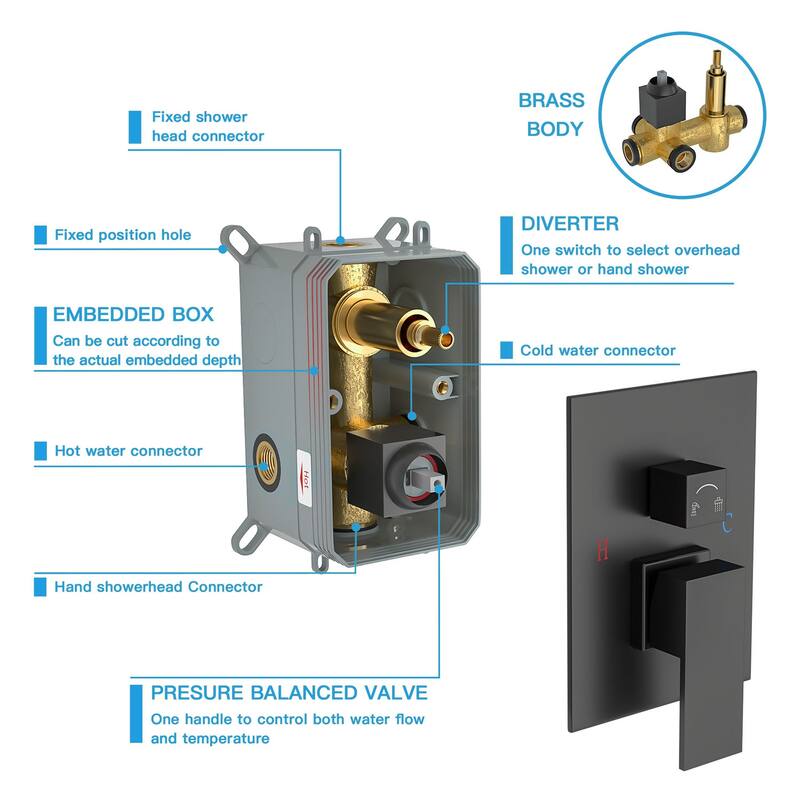 Fixed shower head connector

BRASS BODY

Fixed position hole

DIVERTER
One switch to select overhead shower or hand shower

EMBEDDED BOX
Can be cut according to the actual embedded depth

Cold water connector

Hot water connector

Hot

H

C

Hand showerhead Connector

PRESURE BALANCED VALVE
One handle to control both water flow and temperature