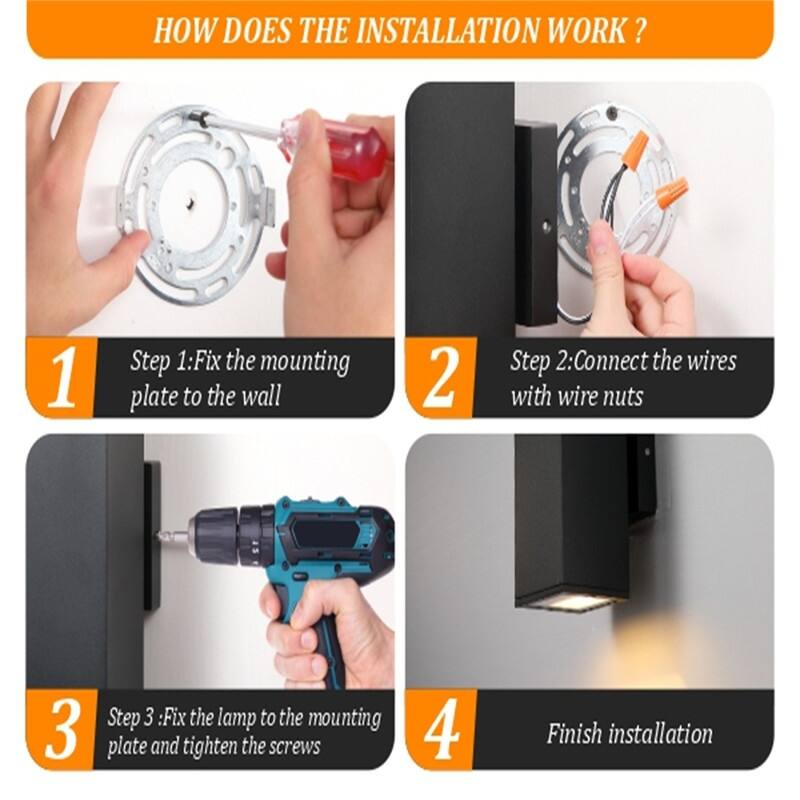 HOW DOES THE INSTALLATION WORK ?

1
Step 1:Fix the mounting plate to the wall

2
Step 2:Connect the wires with wire nuts

3
Step 3 :Fix the lamp to the mounting plate and tighten the screws

4
Finish installation