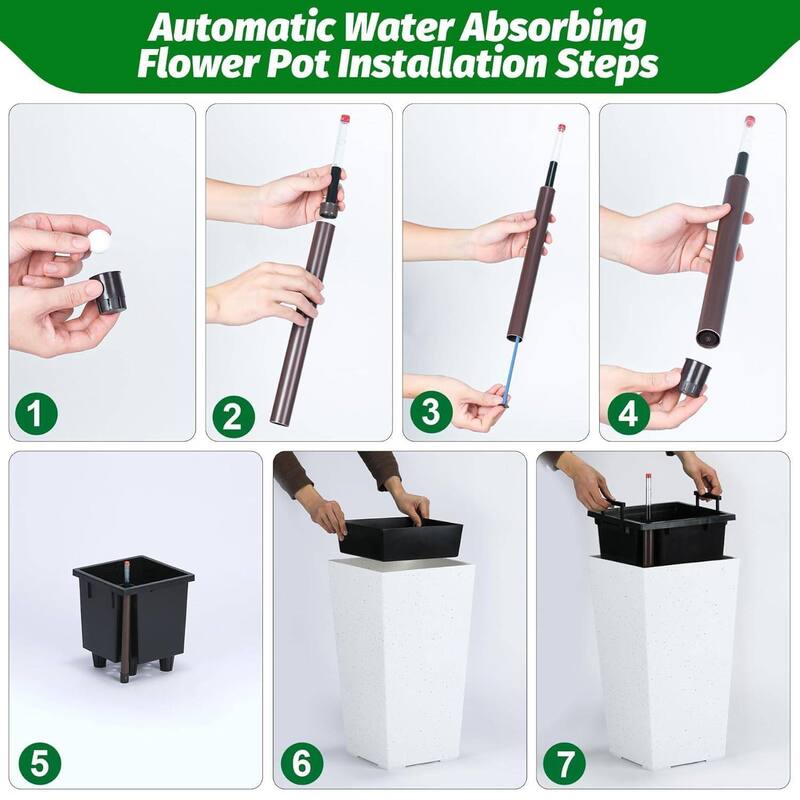 Automatic Water Absorbing Flower Pot Installation Steps

1

2

3

4

5

6

7