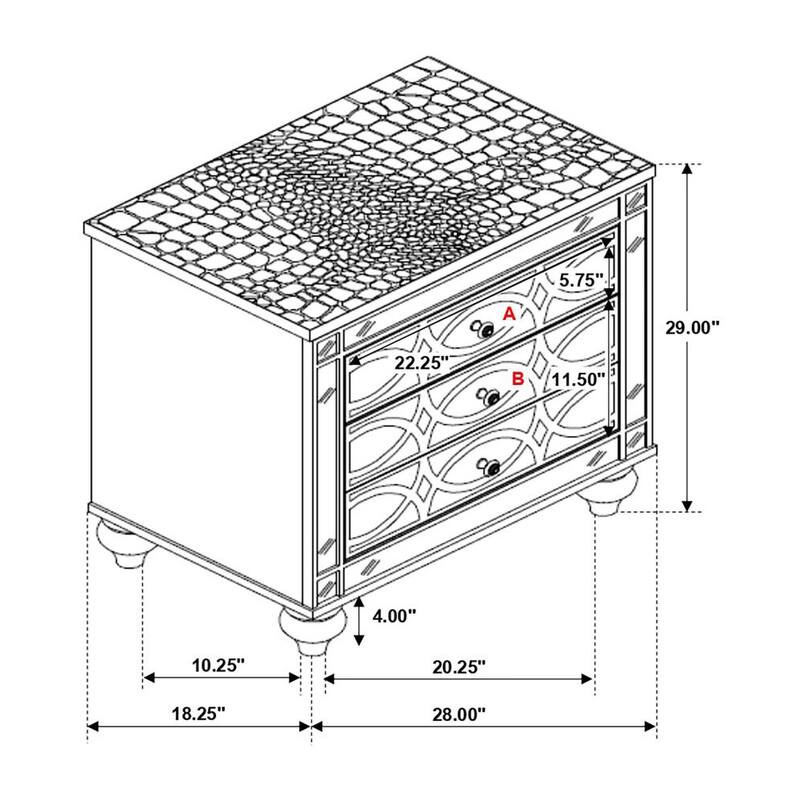 5.75"
A
29.00"
22.25"
B
11.50"
4.00"
10.25"
20.25"
18.25"
28.00"