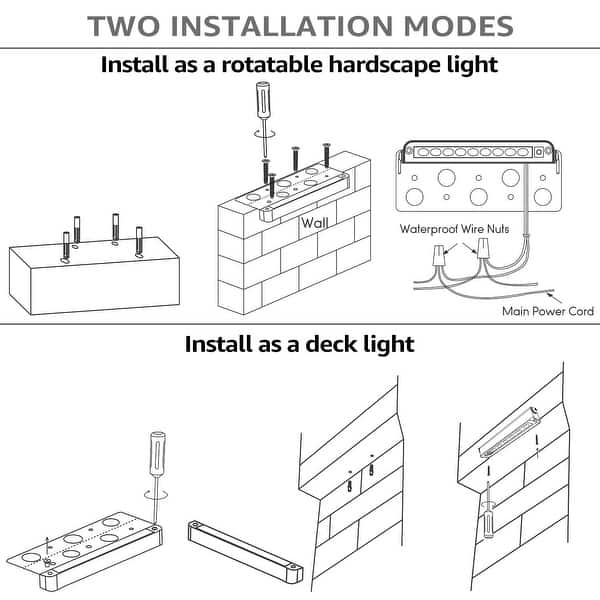 TWO INSTALLATION MODES

Install as a rotatable hardscape light

Wall

Waterproof Wire Nuts

Main Power Cord

Install as a deck light