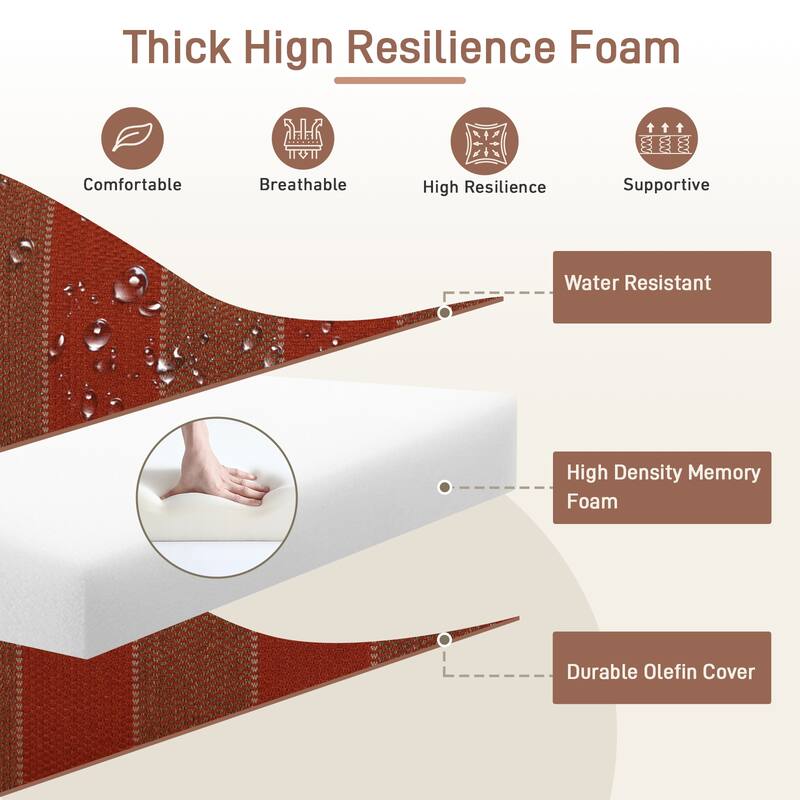 Thick Hign Resilience Foam

Comfortable

Breathable

High Resilience

Supportive

Water Resistant

High Density Memory Foam

Durable Olefin Cover