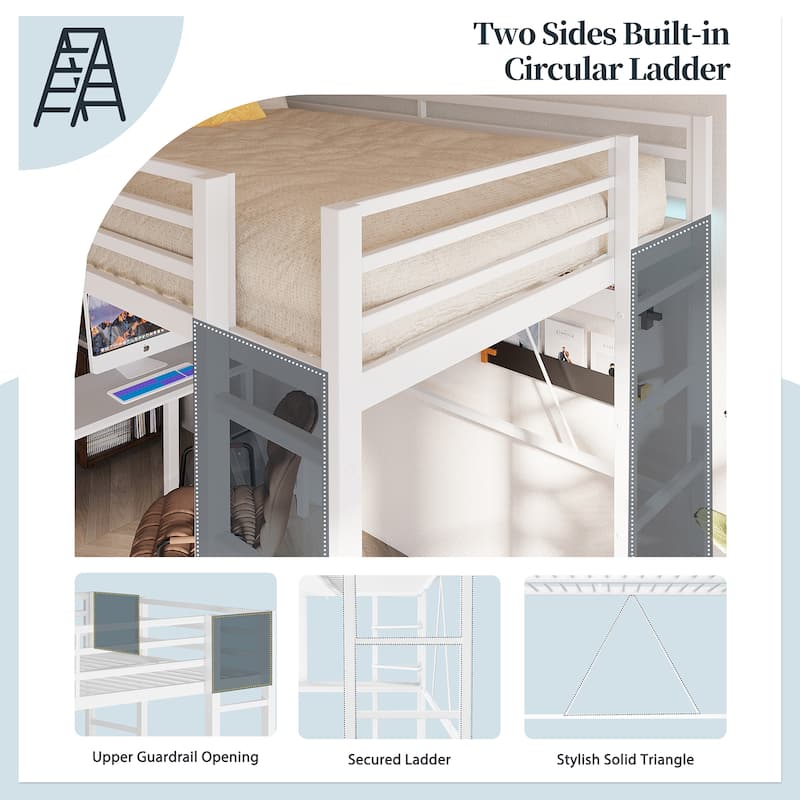 Two Sides Built-in Circular Ladder

Upper Guardrail Opening

Secured Ladder

Stylish Solid Triangle