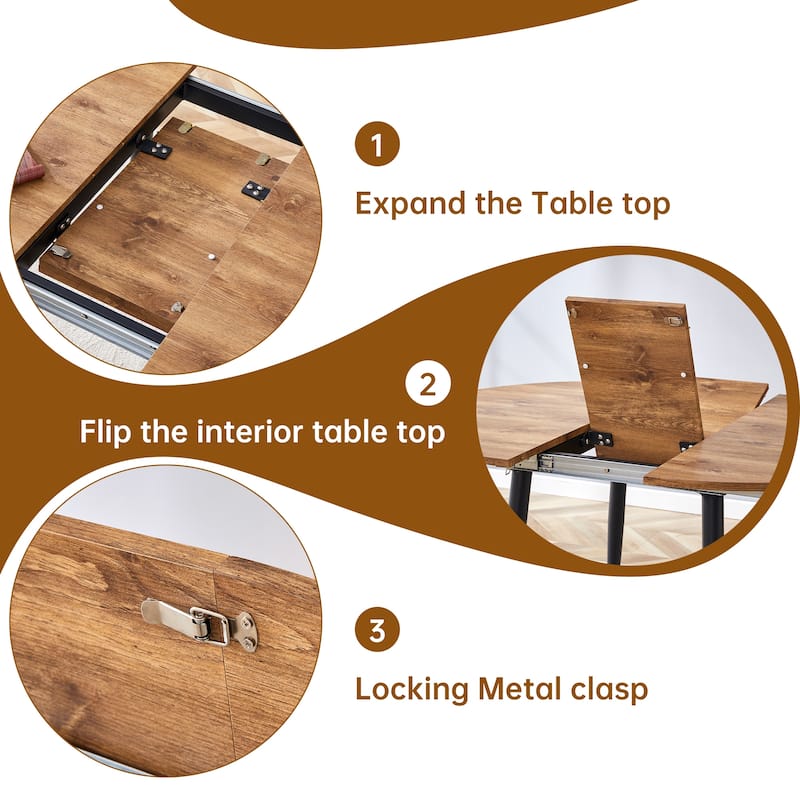 1

Expand the Table top

2

Flip the interior table top

3

Locking Metal clasp