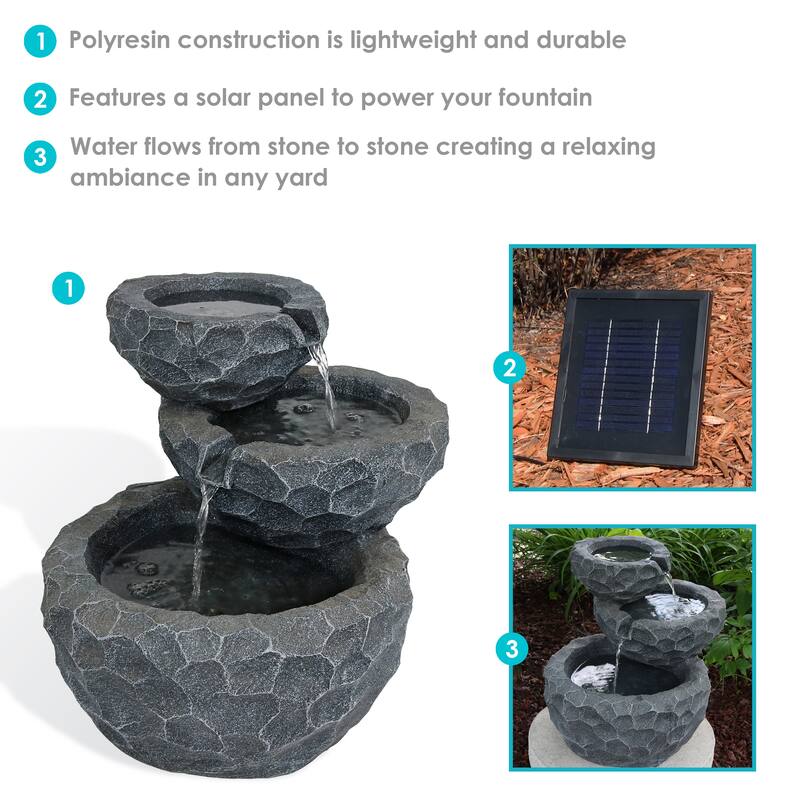 1 Polyresin construction is lightweight and durable

2 Features a solar panel to power your fountain

3 Water flows from stone to stone creating a relaxing ambiance in any yard

1

2

3