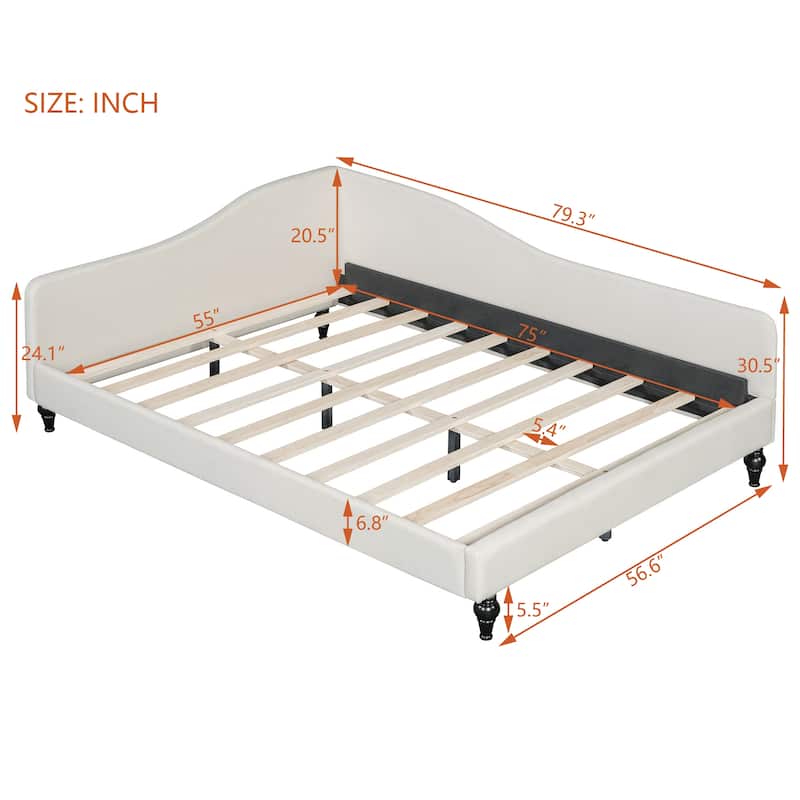 SIZE: INCH

79.3″

20.5″

55″

75″

24.1″

30.5″

5.4″

6.8″

56.6″

5.5″