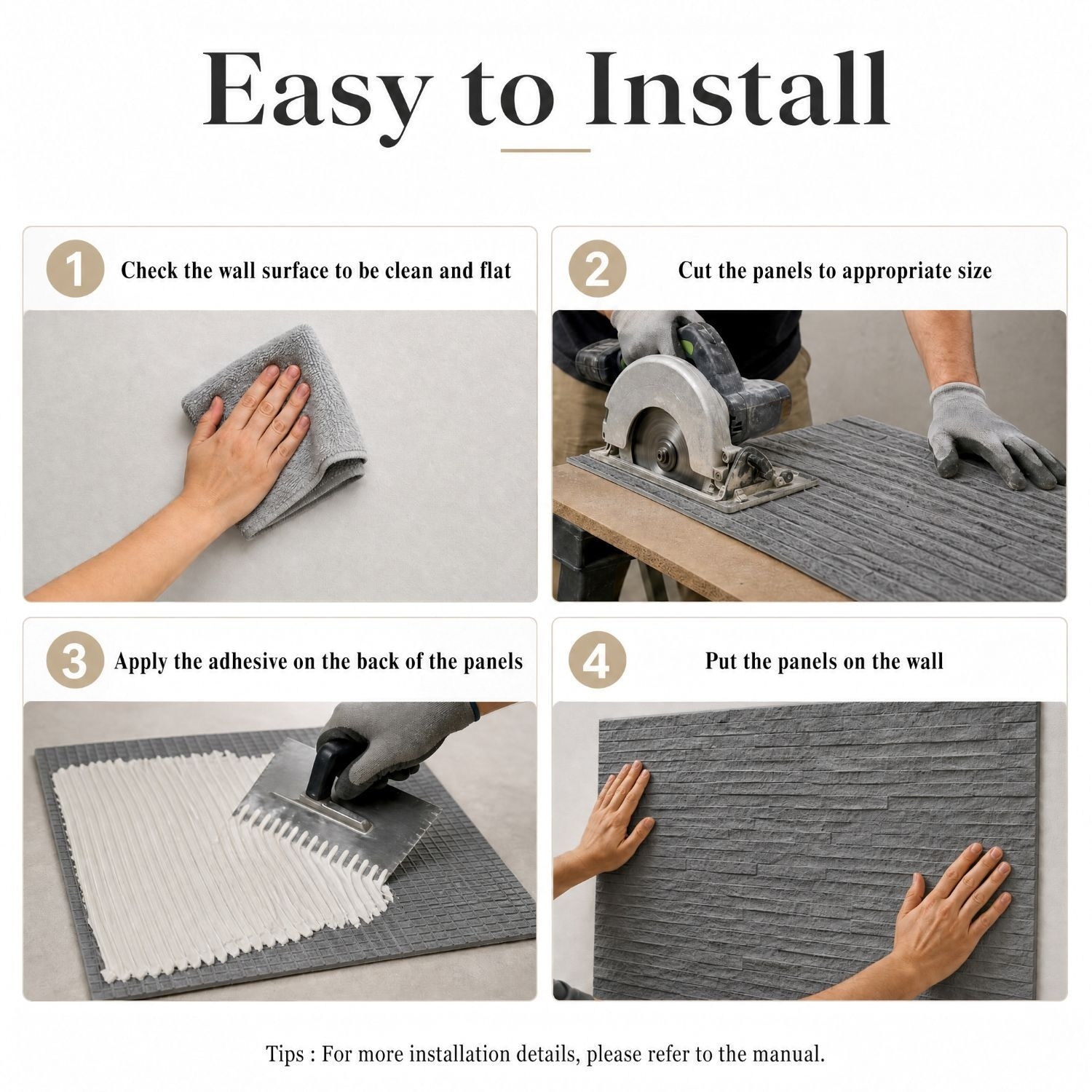 Easy to Install

1 Check the wall surface to be clean and flat

2 Cut the panels to appropriate size

3 Apply the adhesive on the back of the panels

4 Put the panels on the wall

Tips : For more installation details, please refer to the manual.