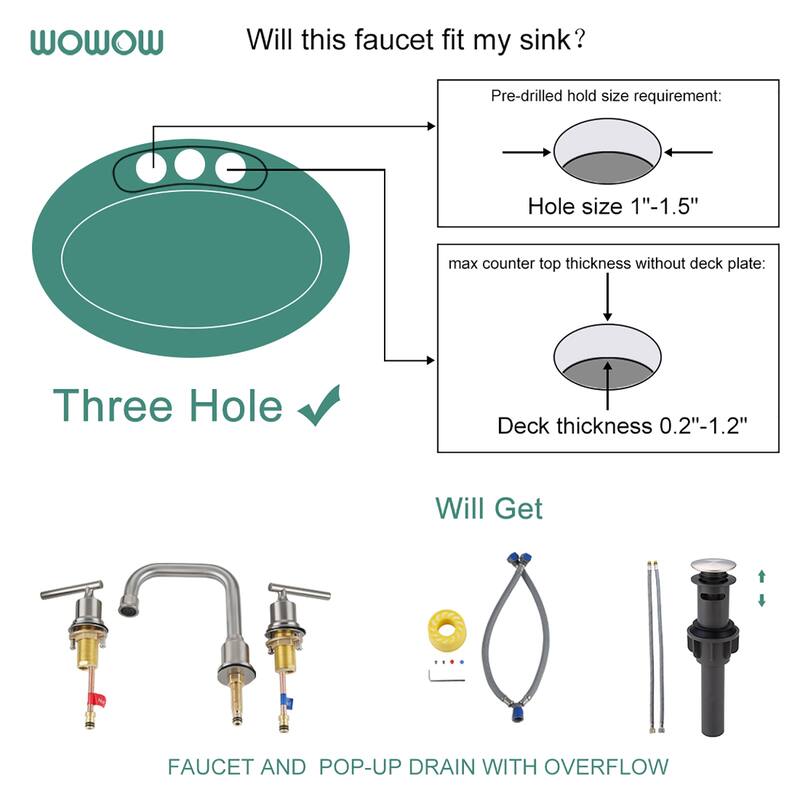 WOWOW

Will this faucet fit my sink?

Pre-drilled hold size requirement:

Hole size 1"-1.5"

max counter top thickness without deck plate:

Deck thickness 0.2"-1.2"

Three Hole ✓

Will Get

FAUCET AND POP-UP DRAIN WITH OVERFLOW