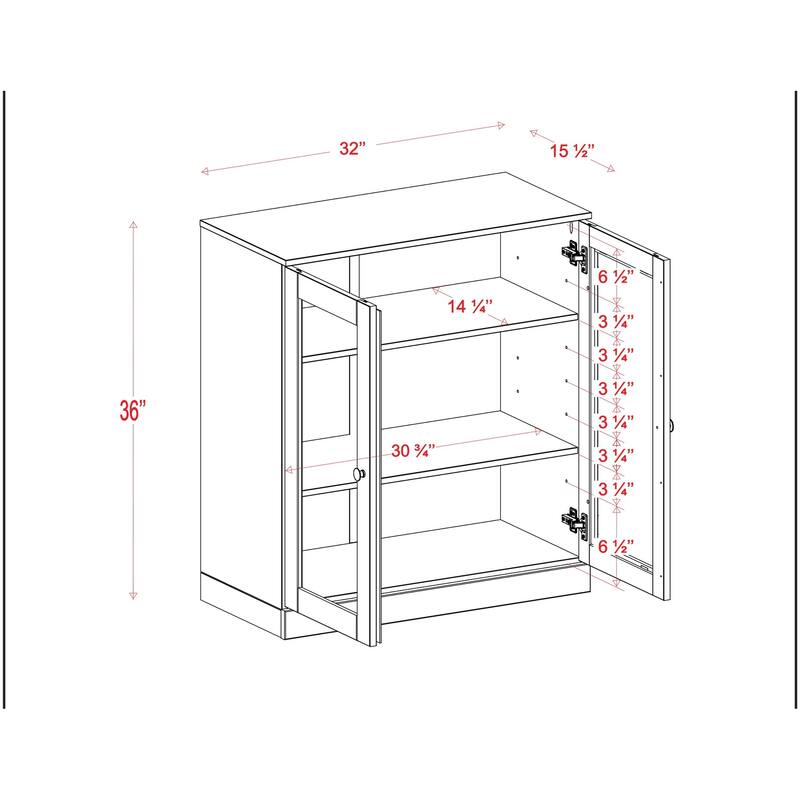 32"

15 ½"

36"

14 ¼"

30 ¾"

6 ½"
3 ¼"
3 ¼"
3 ¼"
3 ¼"
3 ¼"
3 ¼"
6 ½"