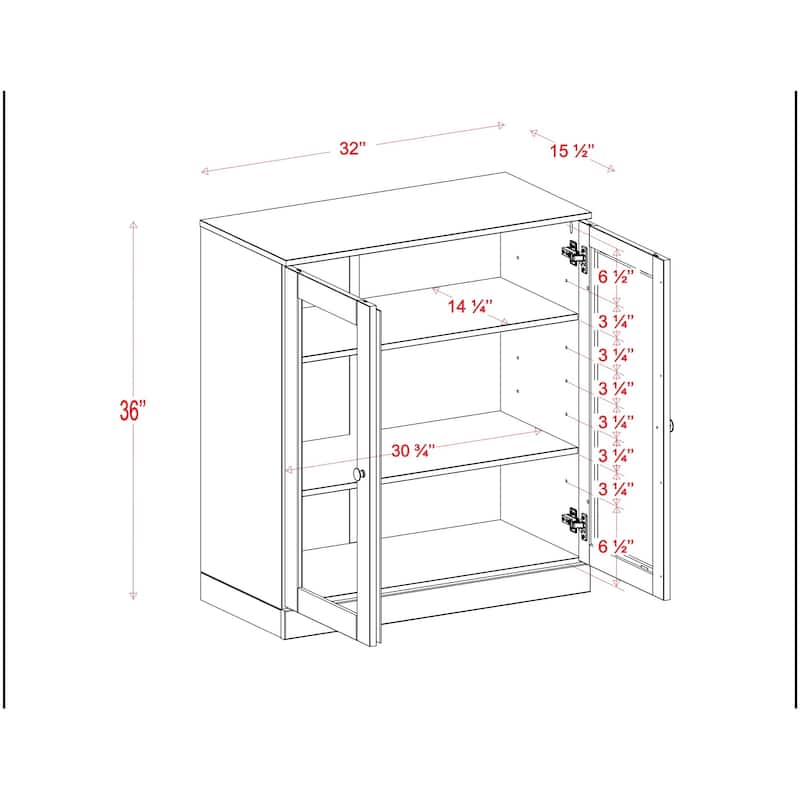 32"

15 ½"

36"

14 ¼"

30 ¾"

6 ½"

3 ¼"

3 ¼"

3 ¼"

3 ¼"

3 ¼"

3 ¼"

6 ½"