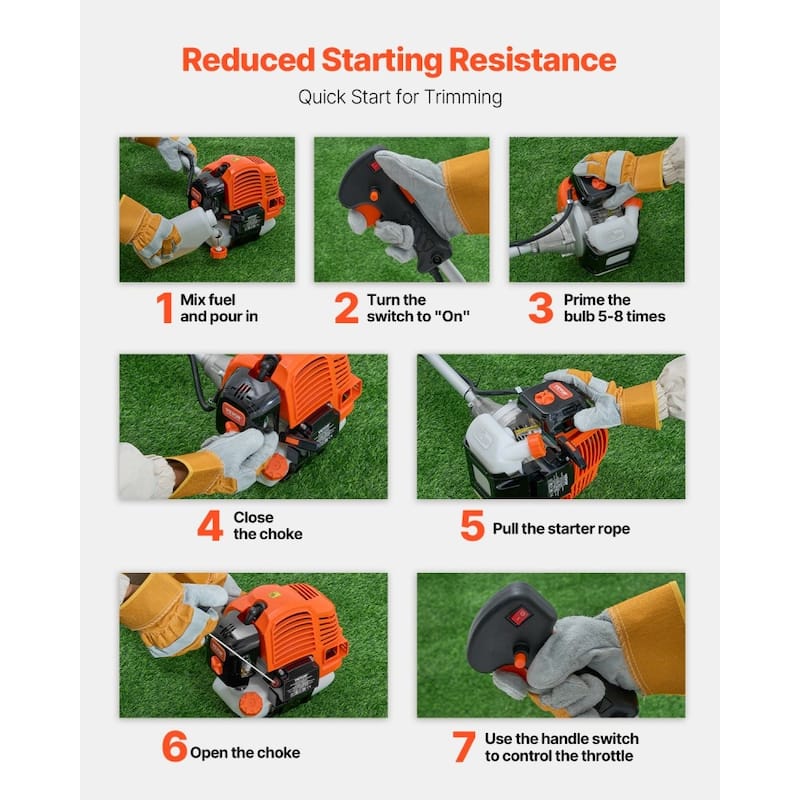 Reduced Starting Resistance

Quick Start for Trimming

1 Mix fuel and pour in

2 Turn the switch to "On"

3 Prime the bulb 5-8 times

4 Close the choke

5 Pull the starter rope

6 Open the choke

7 Use the handle switch to control the throttle