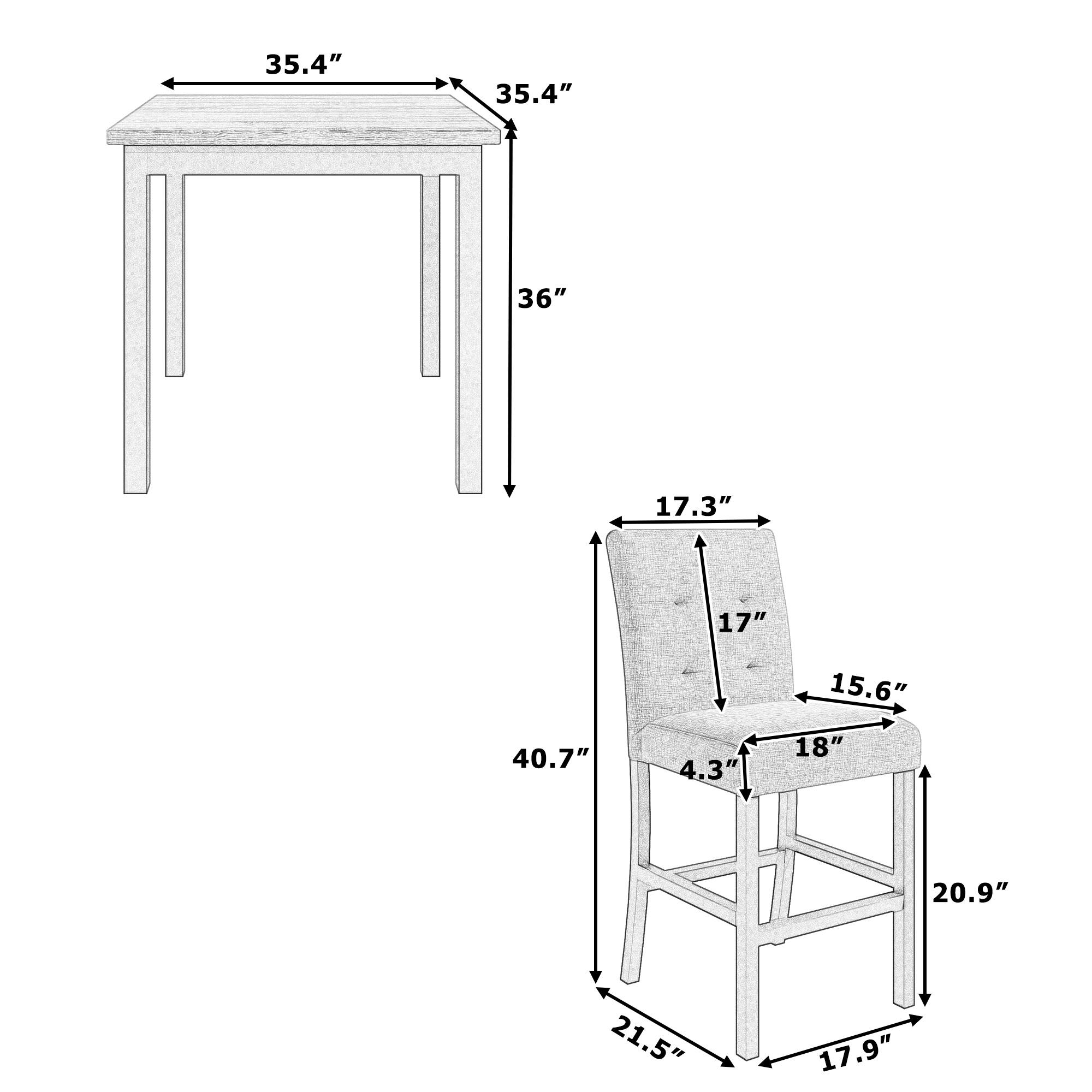 35.4″
35.4″
36″
17.3″
17″
15.6″
18″
4.3″
40.7″
20.9″
21.5″
17.9″