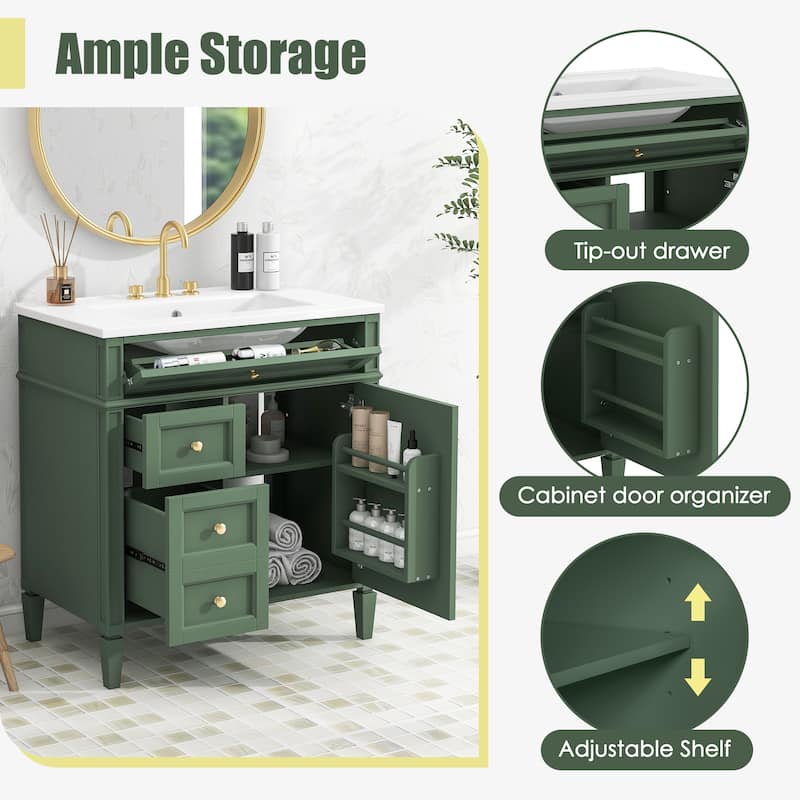 Ample Storage

Tip-out drawer

Cabinet door organizer

Adjustable Shelf