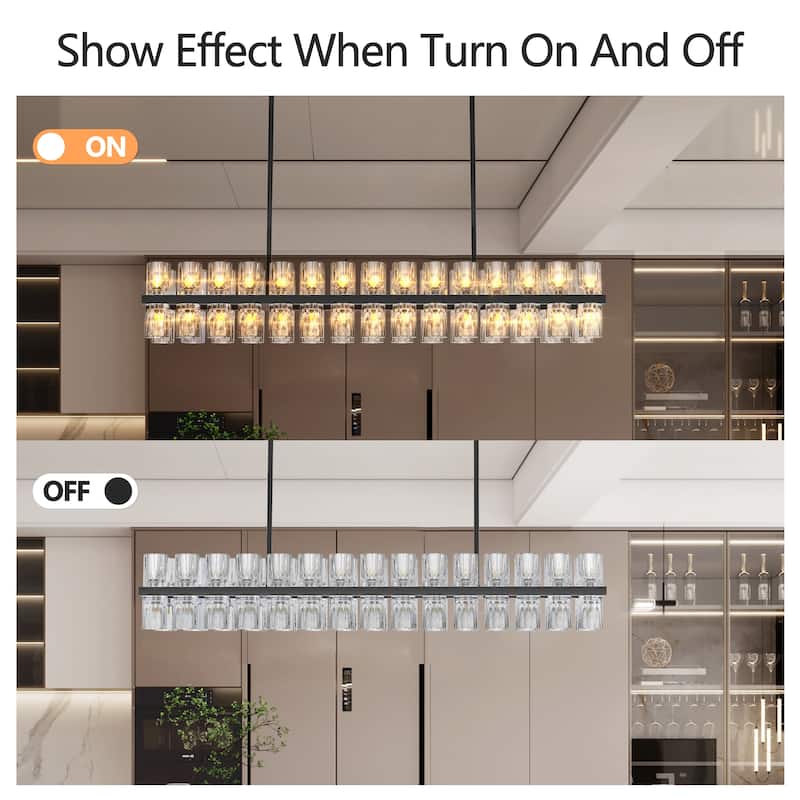 Show Effect When Turn On And Off

ON

OFF