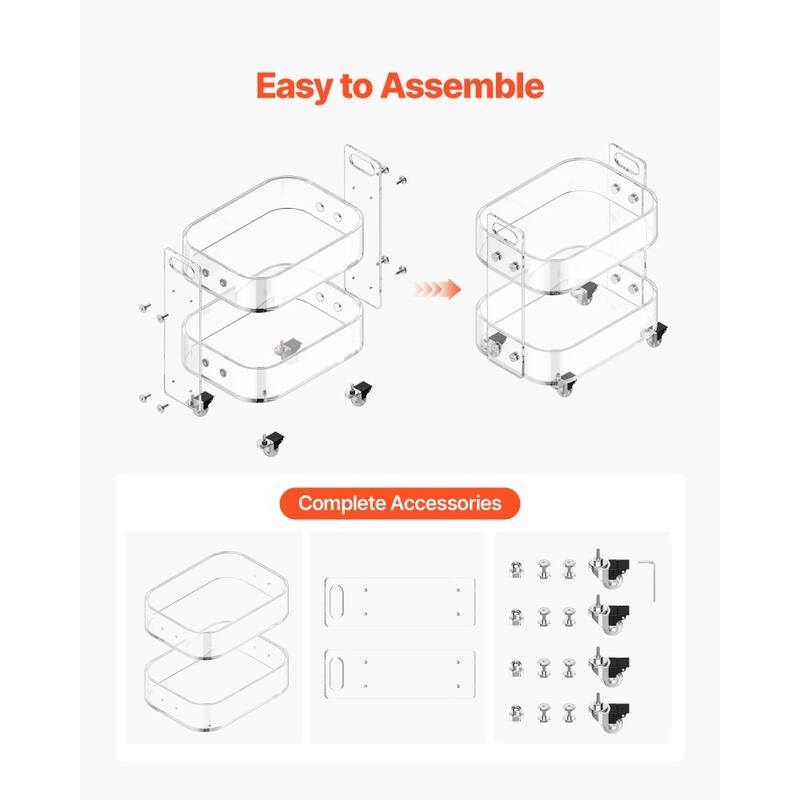 Easy to Assemble

Complete Accessories