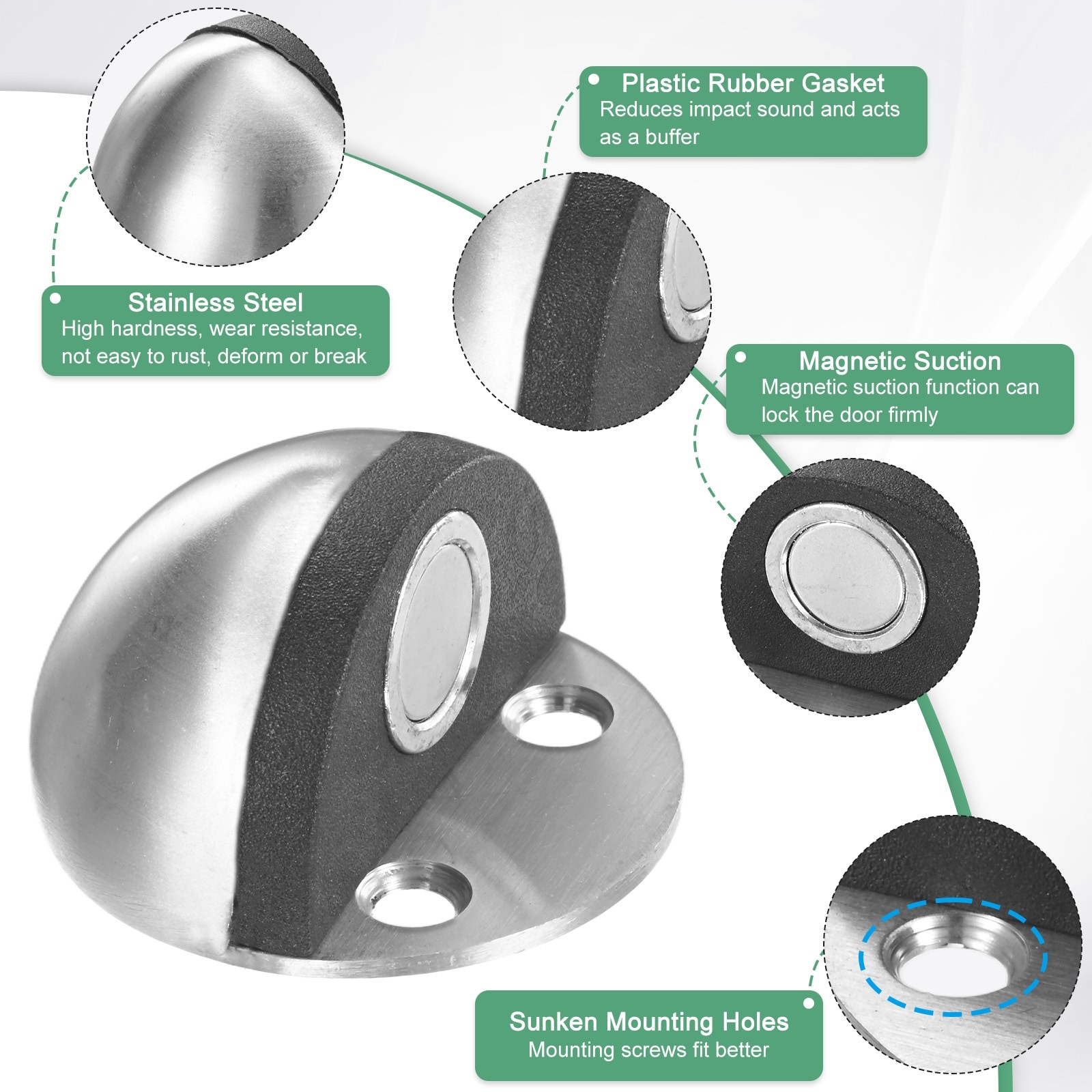 Plastic Rubber Gasket
Reduces impact sound and acts as a buffer

Stainless Steel
High hardness, wear resistance, not easy to rust, deform or break

Magnetic Suction
Magnetic suction function can lock the door firmly

Sunken Mounting Holes
Mounting screws fit better