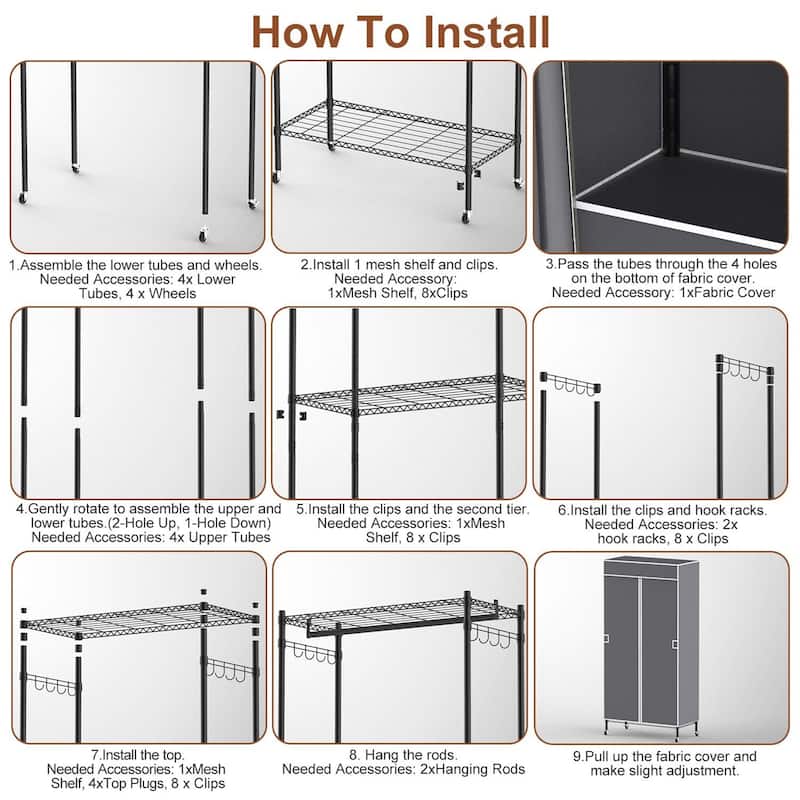 How To Install

1.Assemble the lower tubes and wheels. Needed Accessories: 4x Lower Tubes, 4 x Wheels

2.Install 1 mesh shelf and clips. Needed Accessory: 1xMesh Shelf, 8xClips

3.Pass the tubes through the 4 holes on the bottom of fabric cover. Needed Accessory: 1xFabric Cover

4.Gently rotate to assemble the upper and lower tubes.(2-Hole Up, 1-Hole Down) Needed Accessories: 4x Upper Tubes

5.Install the clips and the second tier. Needed Accessories: 1xMesh Shelf, 8 x Clips

6.Install the clips and hook racks. Needed Accessories: 2x hook racks, 8 x Clips

7.Install the top. Needed Accessories: 1xMesh Shelf, 4xTop Plugs, 8 x Clips

8. Hang the rods. Needed Accessories: 2xHanging Rods

9.Pull up the fabric cover and make slight adjustment.