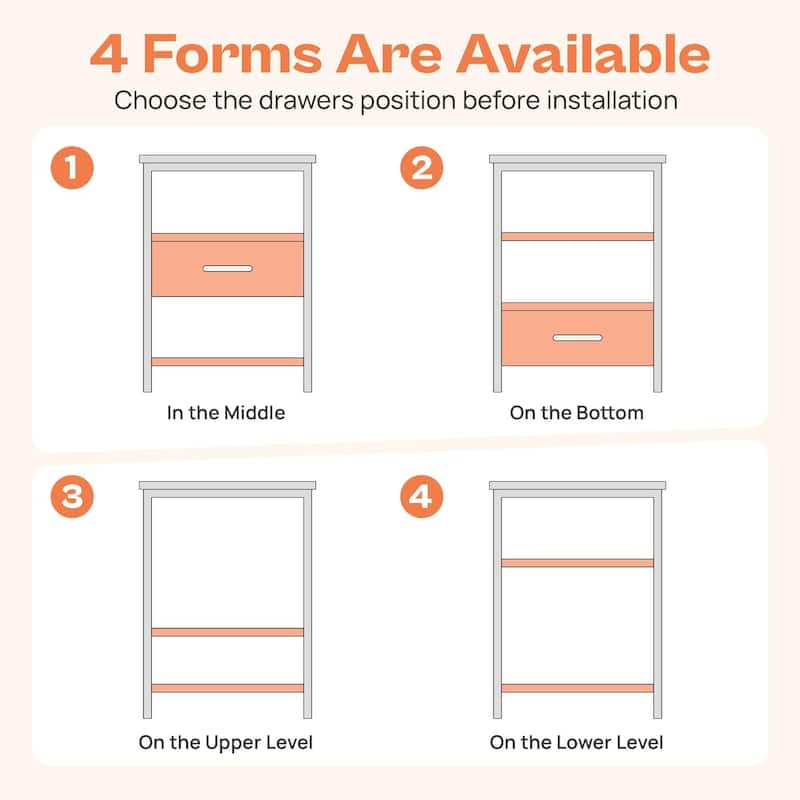 4 Forms Are Available

Choose the drawers position before installation

1

In the Middle

2

On the Bottom

3

On the Upper Level

4

On the Lower Level