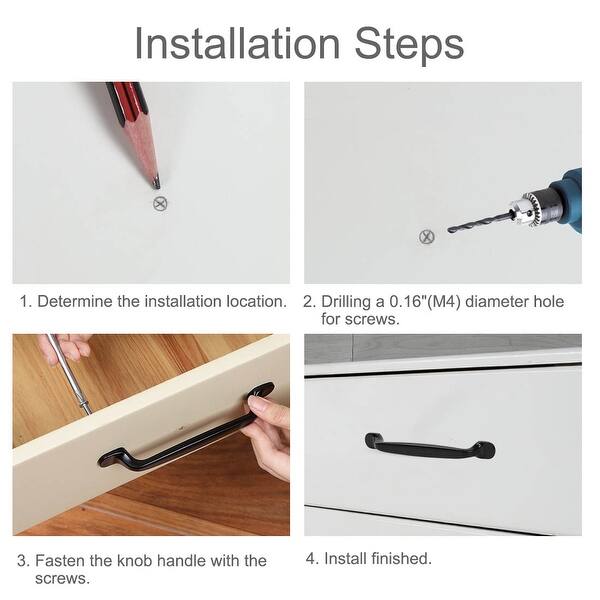 Installation Steps

1. Determine the installation location.

2. Drilling a 0.16"(M4) diameter hole for screws.

3. Fasten the knob handle with the screws.

4. Install finished.