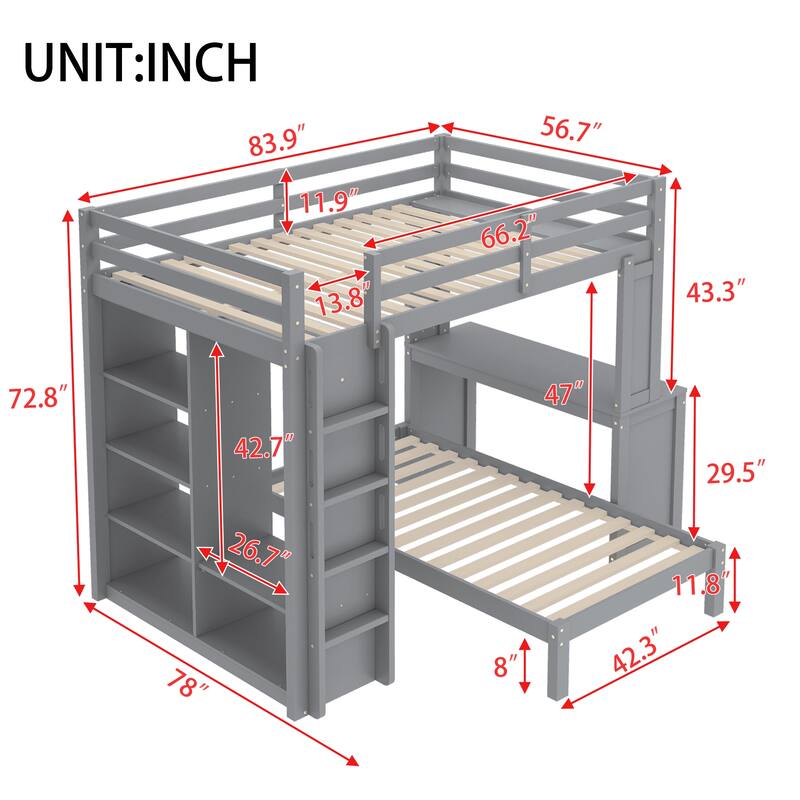 UNIT:INCH

83.9″

56.7″

11.9″

66.2″

13.8″

43.3″

72.8″

47″

42.7″

29.5″

26.7″

11.8″

8″

42.3″

78″