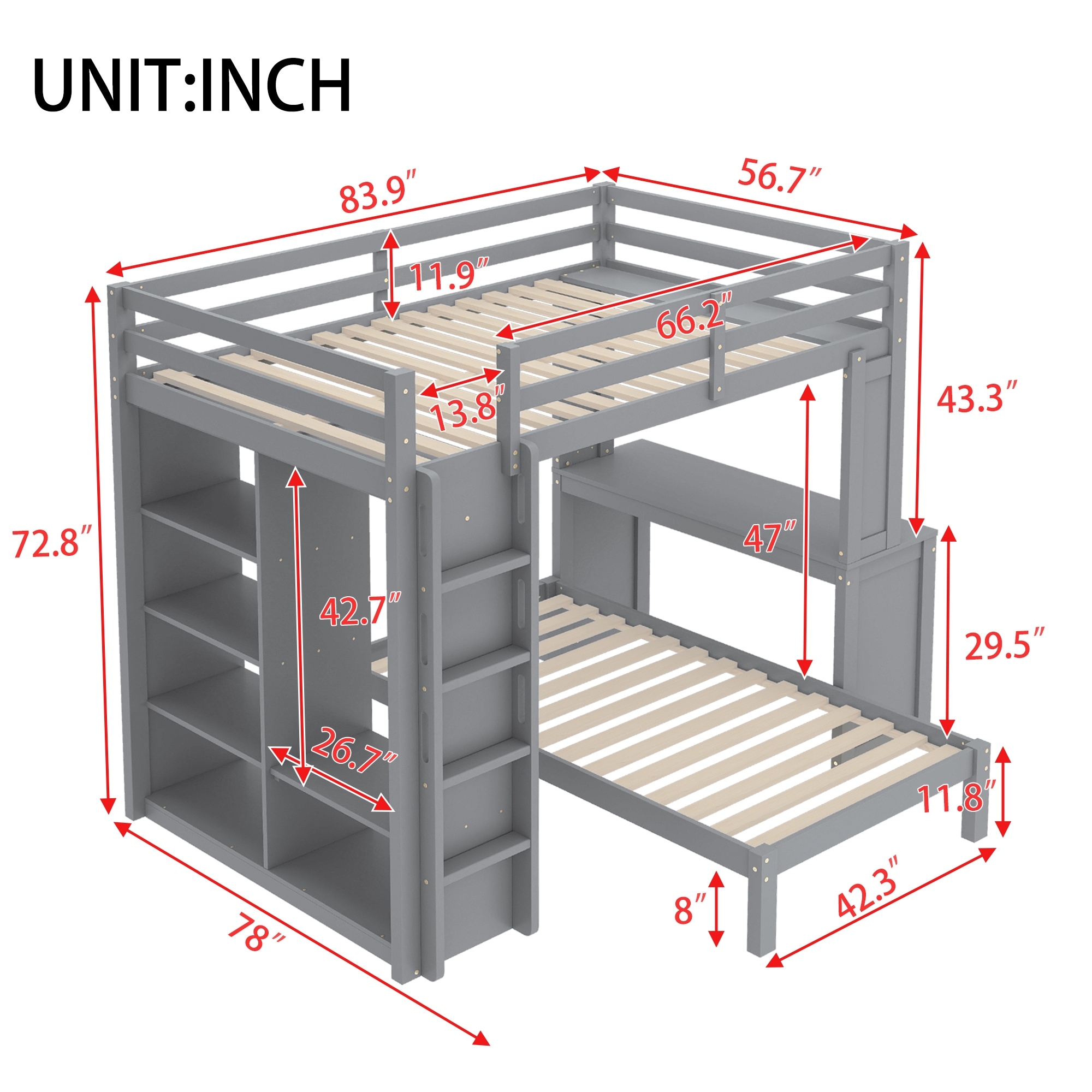 UNIT:INCH

83.9″

56.7″

11.9″

66.2″

13.8″

43.3″

72.8″

47″

42.7″

29.5″

26.7″

11.8″

8″

42.3″

78″