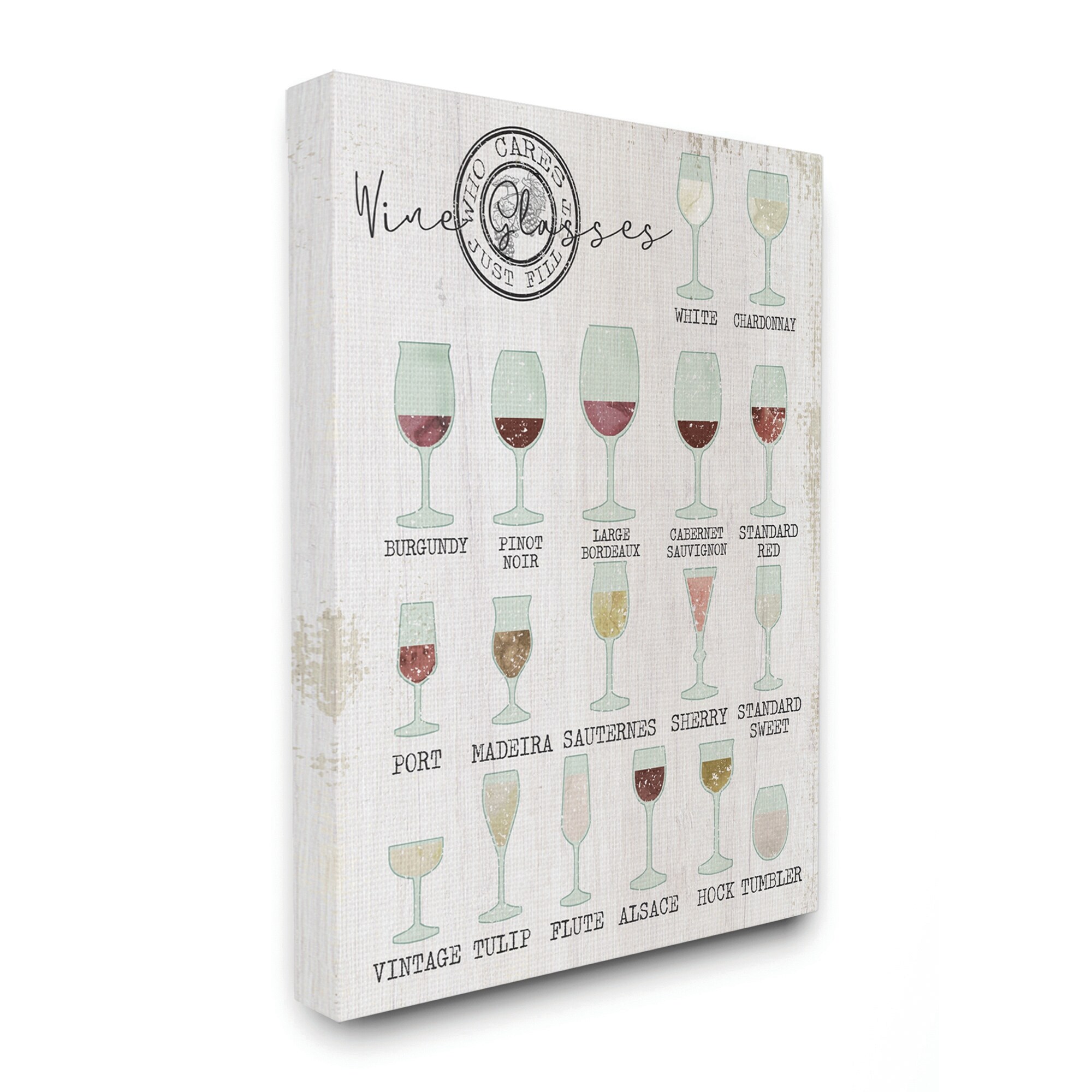 Wine Glasses

WHO CARES
JUST FILL IT

WHITE CHARDONNAY

BURGUNDY PINOT NOIR LARGE BORDEAUX CABERNET SAUVIGNON STANDARD RED

PORT MADEIRA SAUTERNES SHERRY STANDARD SWEET

VINTAGE TULIP FLUTE ALSACE HOCK TUMBLER