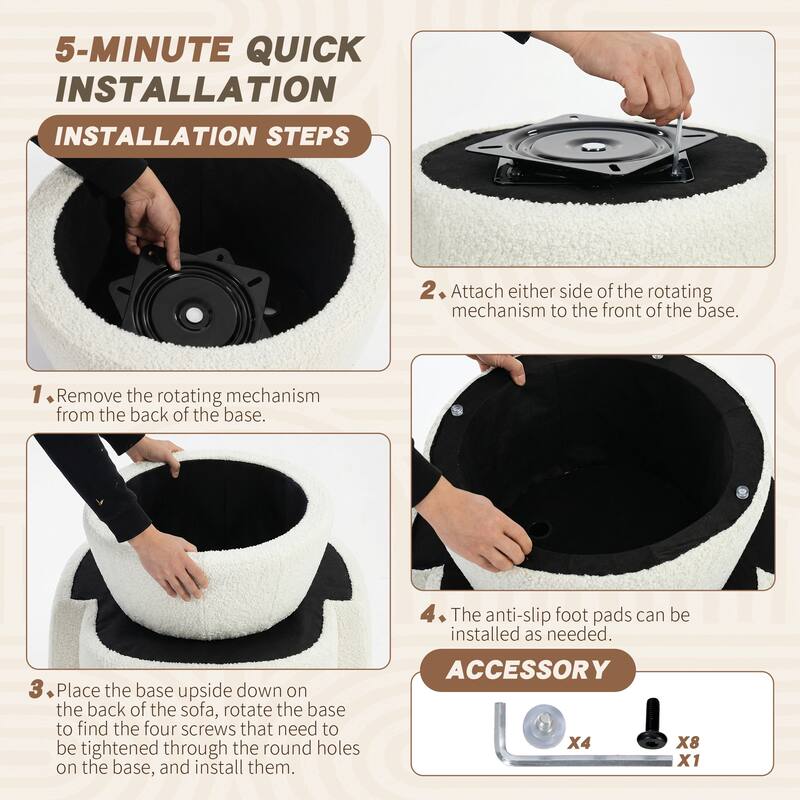 5-MINUTE QUICK INSTALLATION

INSTALLATION STEPS

1. Remove the rotating mechanism from the back of the base.

2. Attach either side of the rotating mechanism to the front of the base.

3. Place the base upside down on the back of the sofa, rotate the base to find the four screws that need to be tightened through the round holes on the base, and install them.

4. The anti-slip foot pads can be installed as needed.

ACCESSORY

X4

X8

X1