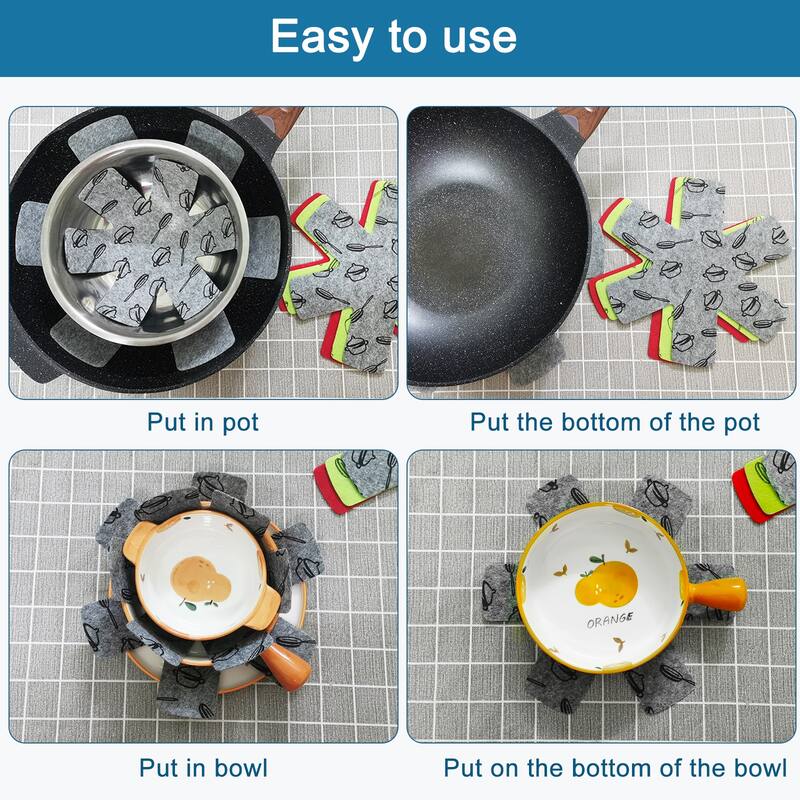 Easy to use

Put in pot

Put the bottom of the pot

ORANGE

Put in bowl

Put on the bottom of the bowl