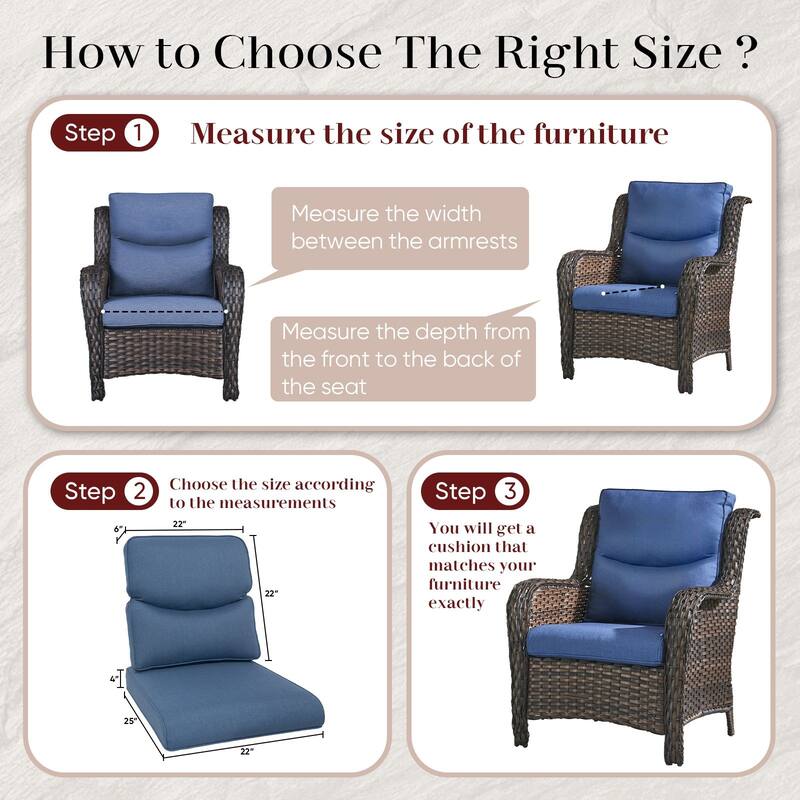 How to Choose The Right Size ?

Step 1 Measure the size of the furniture

Measure the width between the armrests

Measure the depth from the front to the back of the seat

Step 2 Choose the size according to the measurements

6"
22"
22"
4"
25"
22"

Step 3

You will get a cushion that matches your furniture exactly