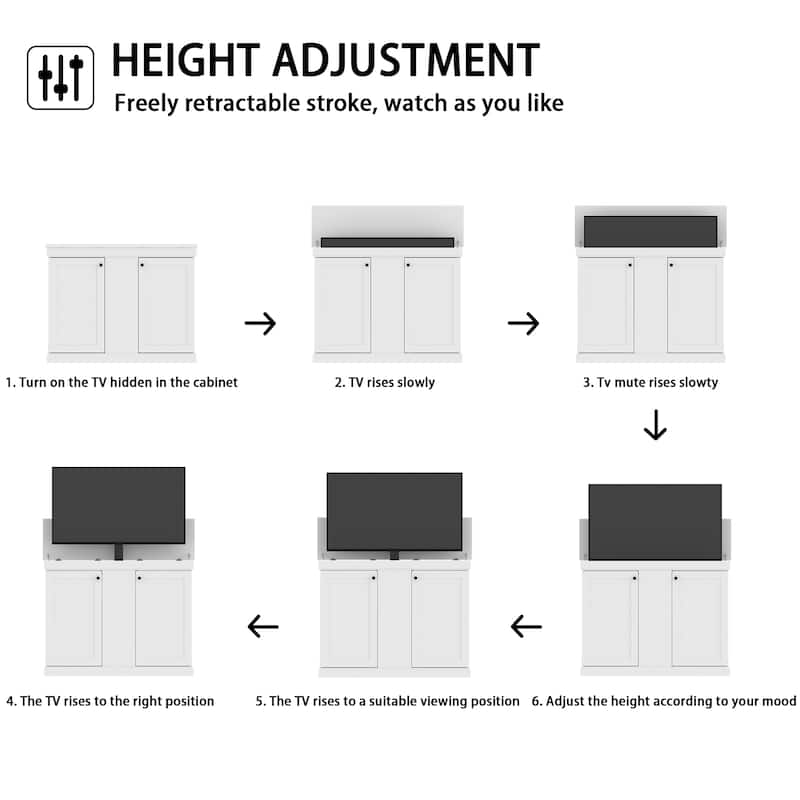 HEIGHT ADJUSTMENT

Freely retractable stroke, watch as you like

1. Turn on the TV hidden in the cabinet

2. TV rises slowly

3. Tv mute rises slowty

4. The TV rises to the right position

5. The TV rises to a suitable viewing position

6. Adjust the height according to your mood