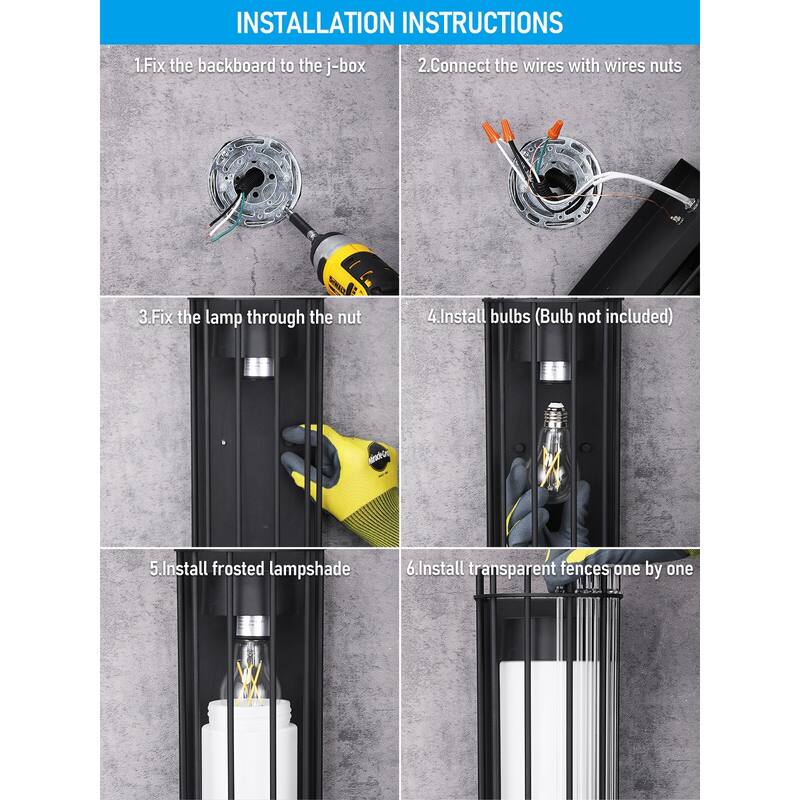 INSTALLATION INSTRUCTIONS

1.Fix the backboard to the j-box

2.Connect the wires with wires nuts

3.Fix the lamp through the nut

4.Install bulbs (Bulb not included)

5.Install frosted lampshade

6.Install transparent fences one by one