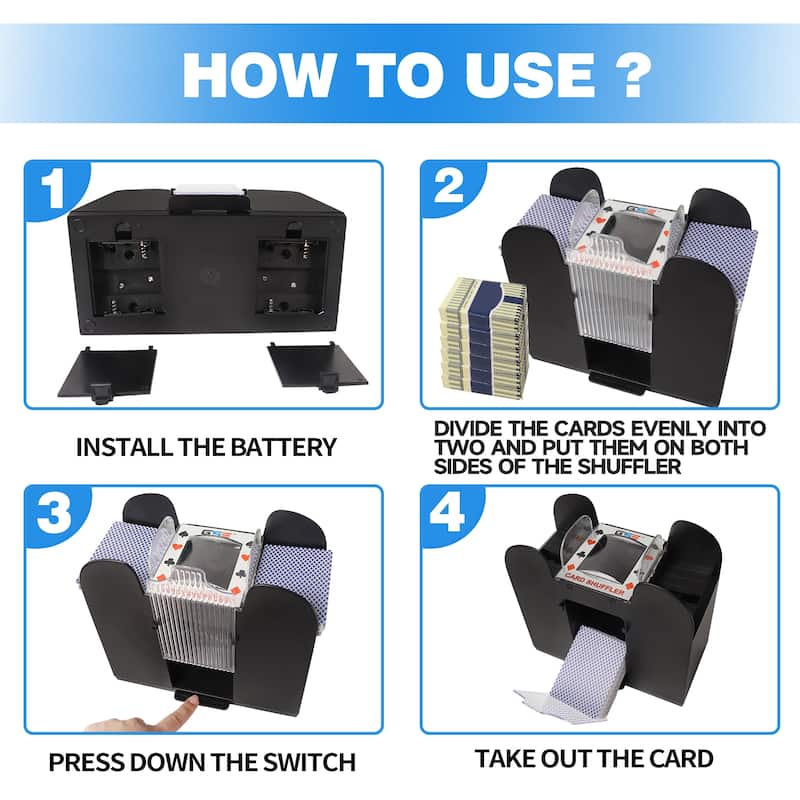 HOW TO USE ?

1

INSTALL THE BATTERY

2

DIVIDE THE CARDS EVENLY INTO TWO AND PUT THEM ON BOTH SIDES OF THE SHUFFLER

3

PRESS DOWN THE SWITCH

4

CARD SHUFFLER

TAKE OUT THE CARD